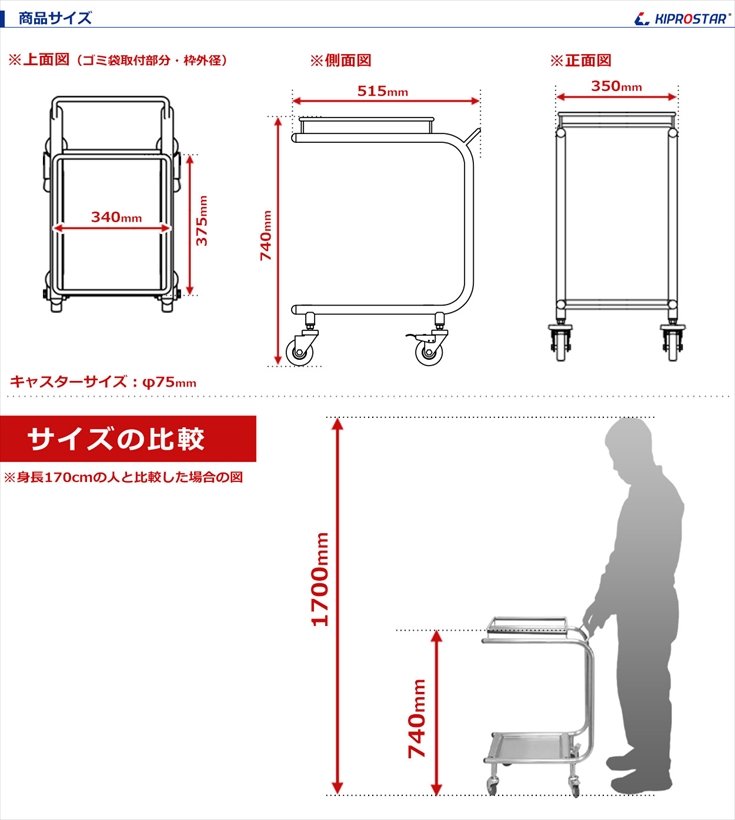 商品サイズ

KIPROSTAR

※上面図（ゴミ袋取付部分・枠外径）

340mm

375mm

※側面図

515mm

740mm

※正面図

350mm

キャスターサイズ：φ75mm

サイズの比較

※身長170cmの人と比較した場合の図

1700mm

740mm