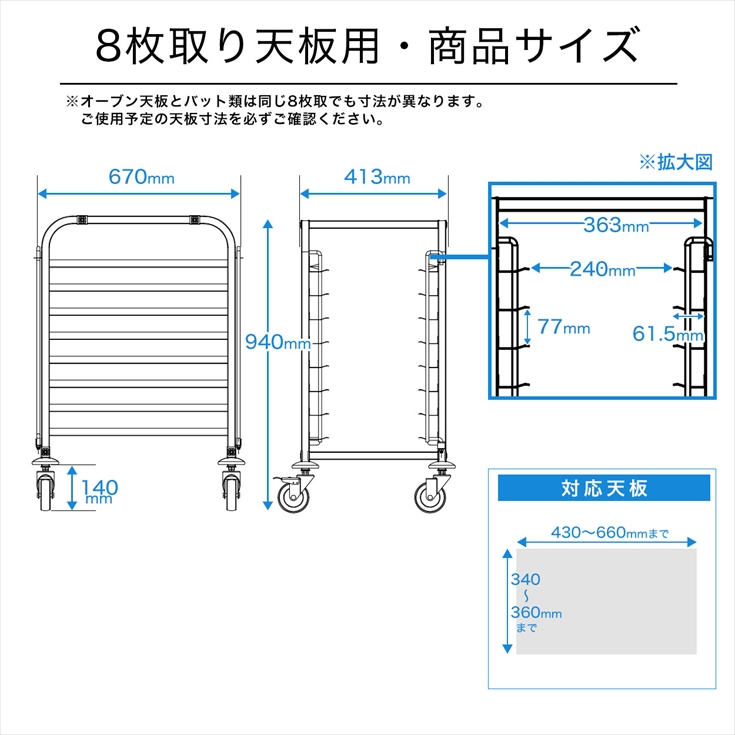 8枚取り天板用・商品サイズ

※オーブン天板とバット類は同じ8枚取でも寸法が異なります。
ご使用予定の天板寸法を必ずご確認ください。

670mm

413mm

940mm

140mm

※拡大図

363mm

240mm

77mm

61.5mm

対応天板

430〜660mmまで

340〜360mmまで