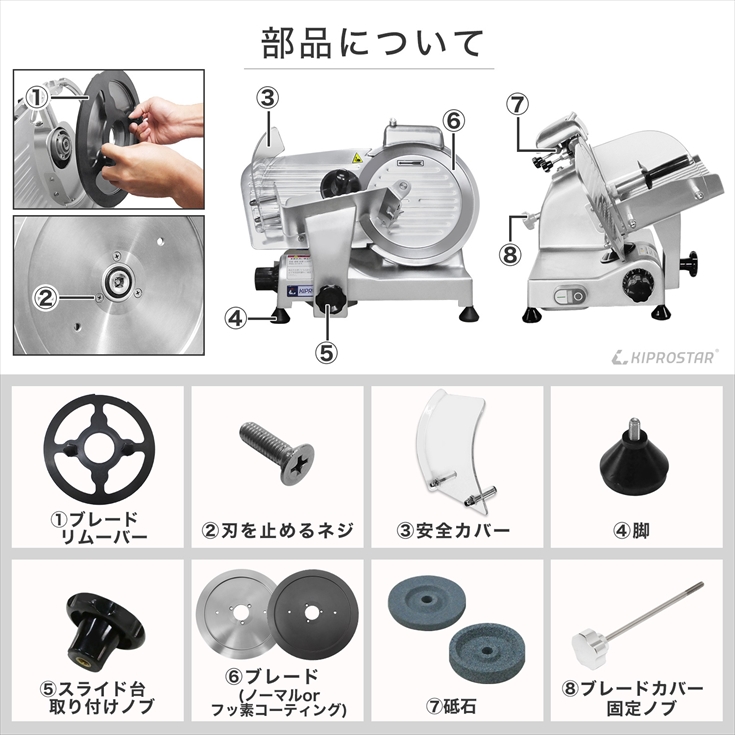 部品について

①

②

③

⑥

④

⑤

⑦

⑧

KIPROSTAR

KIPROSTAR®

①ブレード
リムーバー

②刃を止めるネジ

③安全カバー

④脚

⑤スライド台
取り付けノブ

⑥ブレード
(ノーマルor
フッ素コーティング)

⑦砥石

⑧ブレードカバー
固定ノブ