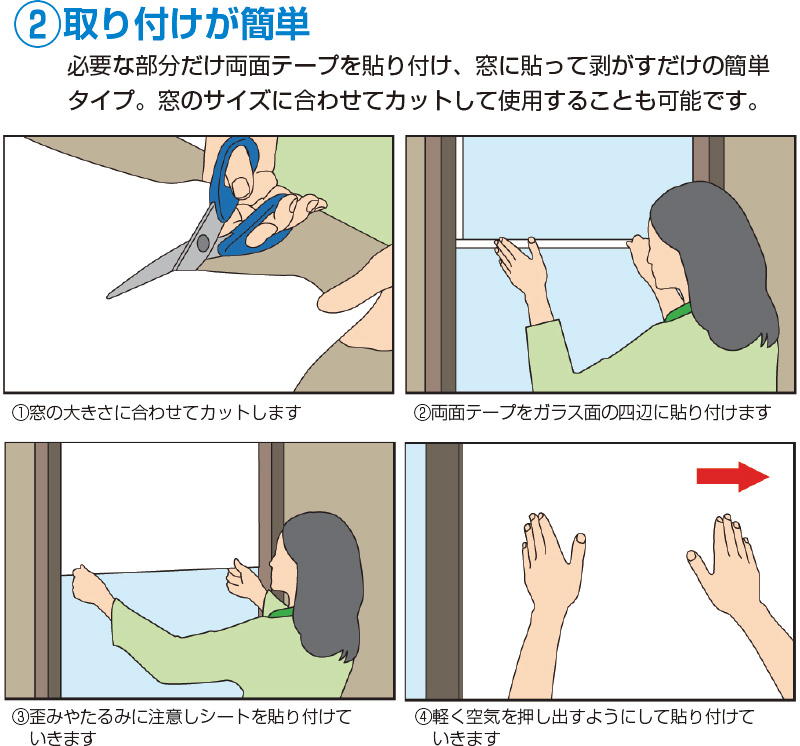 ②取り付けが簡単

必要な部分だけ両面テープを貼り付け、窓に貼って剥がすだけの簡単タイプ。窓のサイズに合わせてカットして使用することも可能です。

①窓の大きさに合わせてカットします

②両面テープをガラス面の四辺に貼り付けます

③歪みやたるみに注意しシートを貼り付けていきます

④軽く空気を押し出すようにして貼り付けていきます