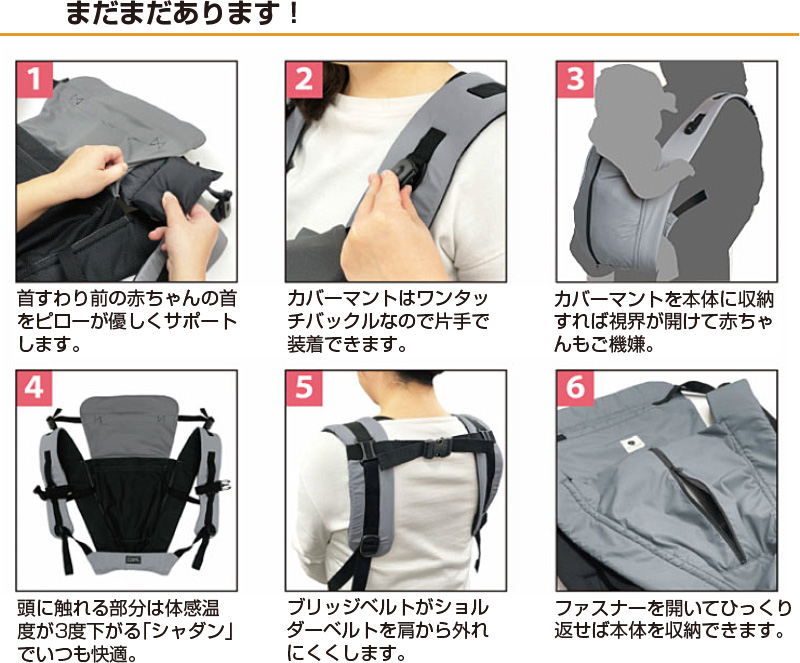 まだまだあります！

1

首すわり前の赤ちゃんの首をピローが優しくサポートします。

2

カバーマントはワンタッチバックルなので片手で装着できます。

3

カバーマントを本体に収納すれば視界が開けて赤ちゃんもご機嫌。

4

頭に触れる部分は体感温度が3度下がる「シャダン」でいつも快適。

5

ブリッジベルトがショルダーベルトを肩から外れにくくします。

6

ファスナーを開いてひっくり返せば本体を収納できます。