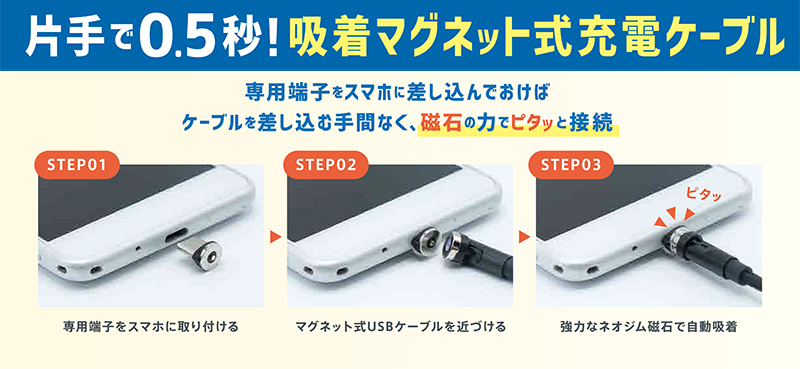 片手で0.5秒！吸着マグネット式充電ケーブル

専用端子をスマホに差し込んでおけば
ケーブルを差し込む手間なく、磁石の力でピタッと接続

STEP01

専用端子をスマホに取り付ける

STEP02

マグネット式USBケーブルを近づける

STEP03

ピタッ

強力なネオジム磁石で自動吸着