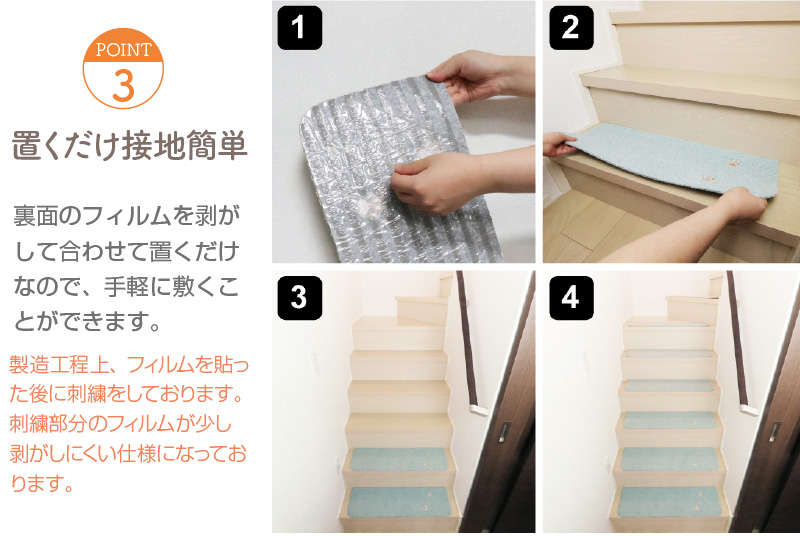 POINT
3

置くだけ接地簡単

裏面のフィルムを剥がして合わせて置くだけなので、手軽に敷くことができます。

製造工程上、フィルムを貼った後に刺繍をしております。刺繍部分のフィルムが少し剥がしにくい仕様になっております。

1

2

3

4