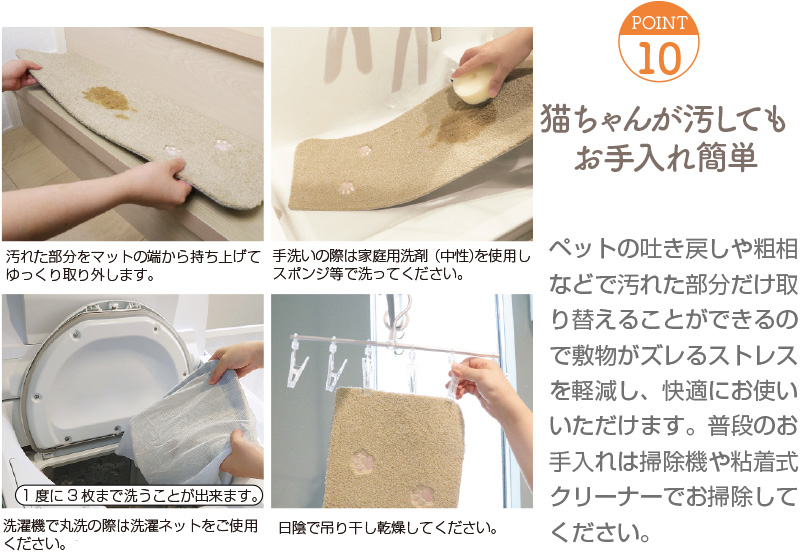 POINT
10

猫ちゃんが汚しても
お手入れ簡単

汚れた部分をマットの端から持ち上げてゆっくり取り外します。

手洗いの際は家庭用洗剤（中性）を使用しスポンジ等で洗ってください。

1度に3枚まで洗うことが出来ます。

洗濯機で丸洗の際は洗濯ネットをご使用ください。

日陰で吊り干し乾燥してください。

ペットの吐き戻しや粗相などで汚れた部分だけ取り替えることができるので敷物がズレるストレスを軽減し、快適にお使いいただけます。普段のお手入れは掃除機や粘着式クリーナーでお掃除してください。