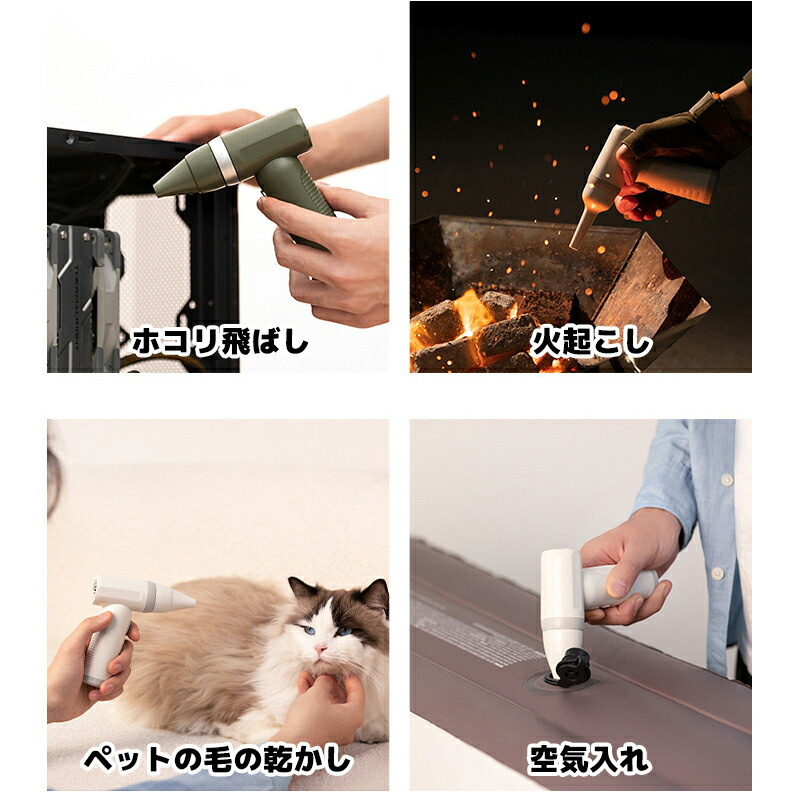 ホコリ飛ばし

火起こし

ペットの毛の乾かし

空気入れ