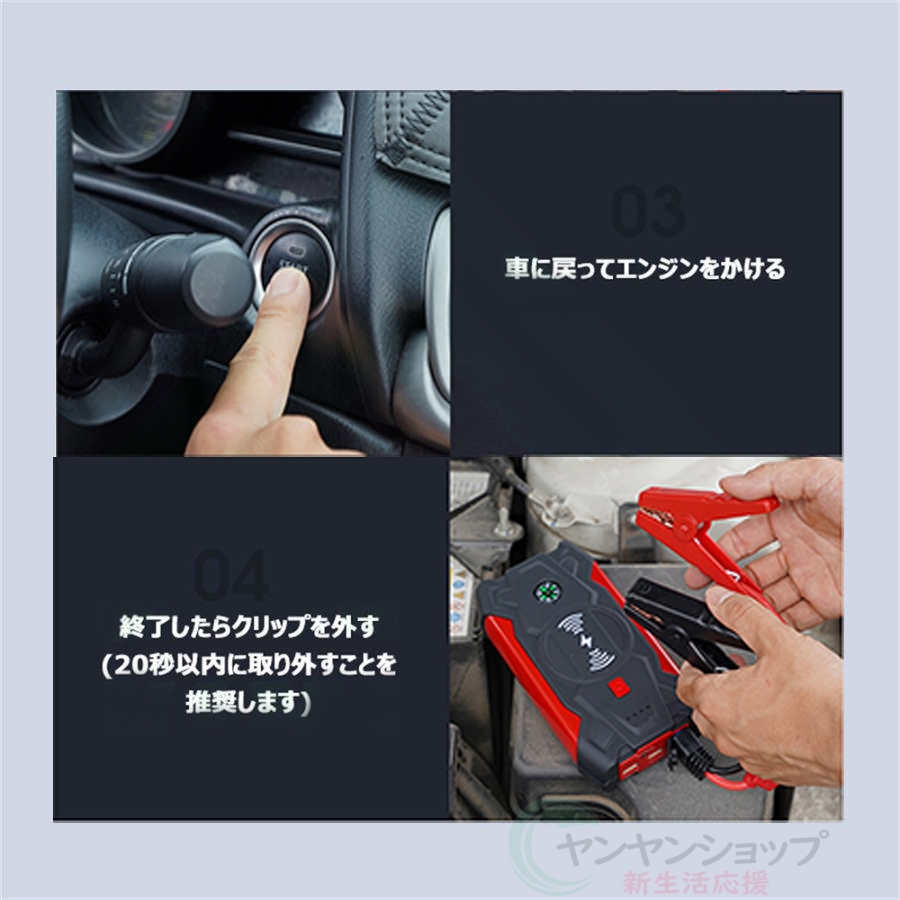 START

03

車に戻ってエンジンをかける

04

終了したらクリップを外す
(20秒以内に取り外すことを推奨します)

ヤンヤンショップ
新生活応援