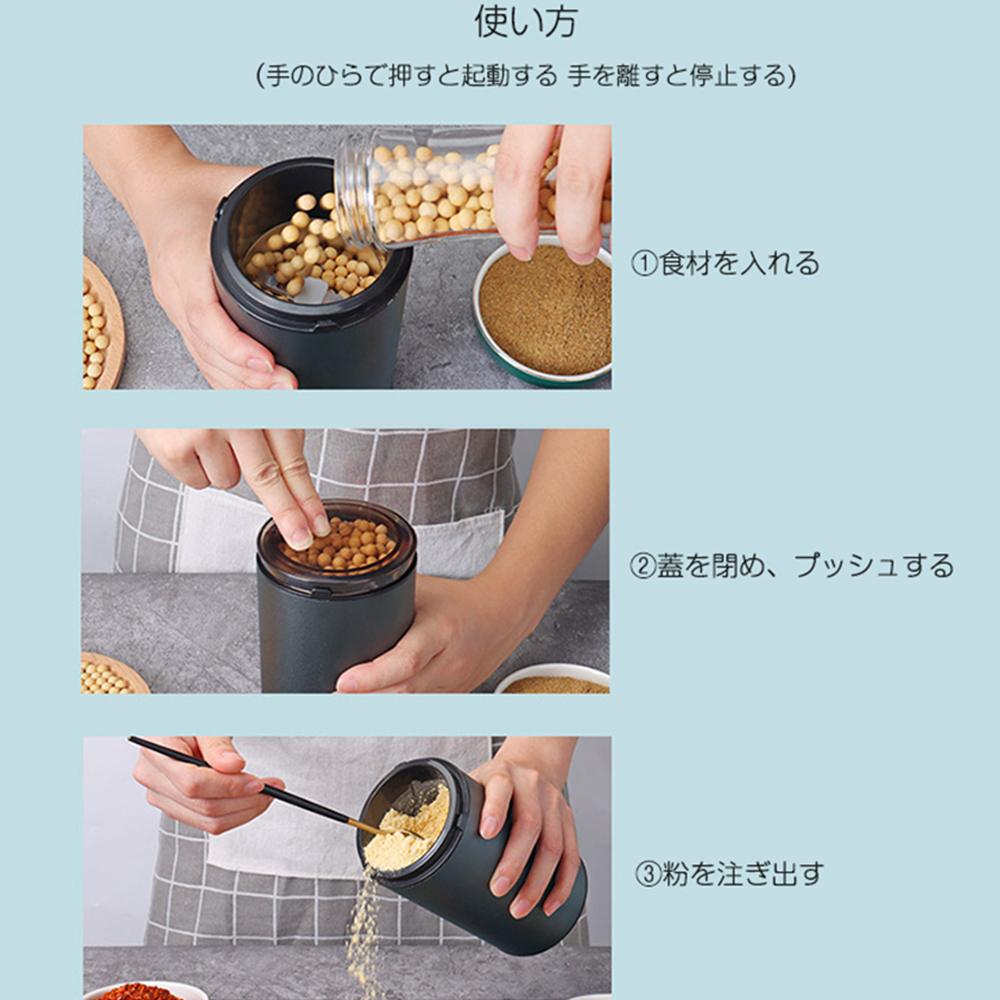 使い方

(手のひらで押すと起動する 手を離すと停止する)

①食材を入れる

②蓋を閉め、プッシュする

③粉を注ぎ出す