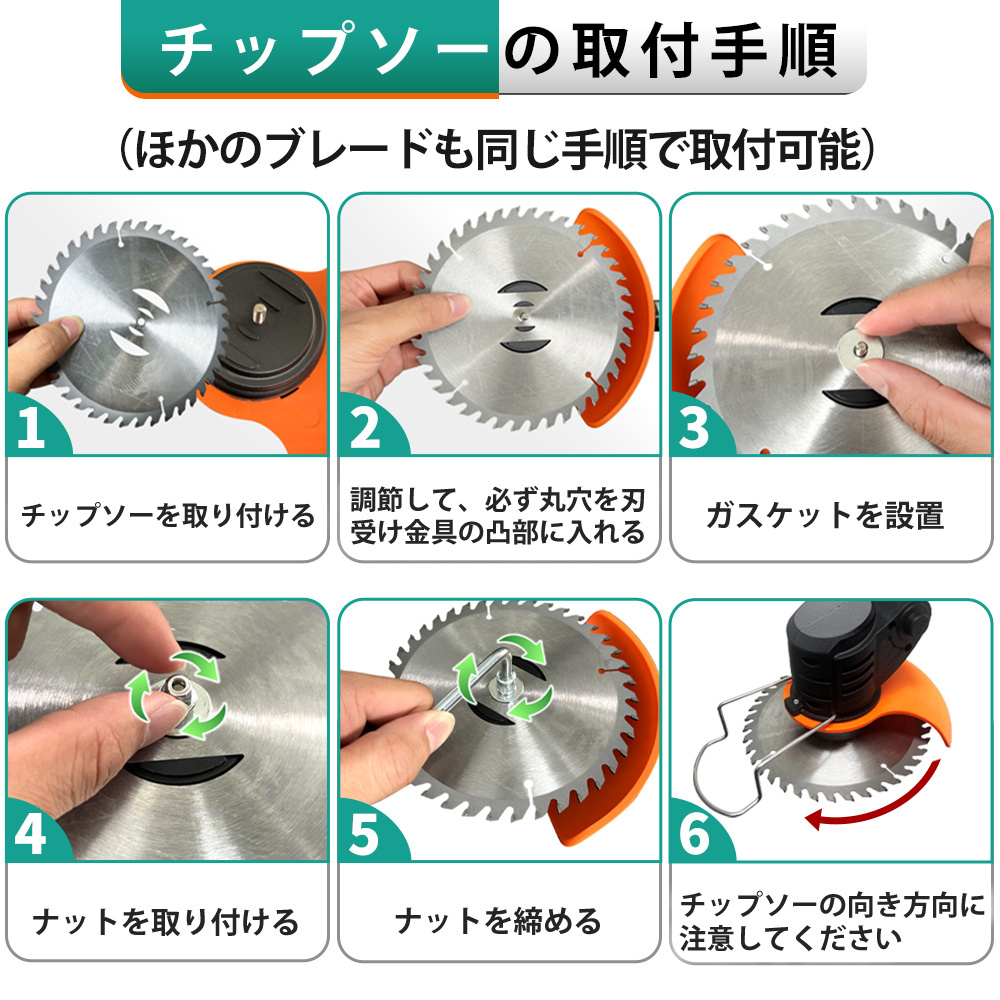 チップソーの取付手順

（ほかのブレードも同じ手順で取付可能）

1

チップソーを取り付ける

2

調節して、必ず丸穴を刃受け金具の凸部に入れる

3

ガスケットを設置

4

ナットを取り付ける

5

ナットを締める

6

チップソーの向き方向に注意してください