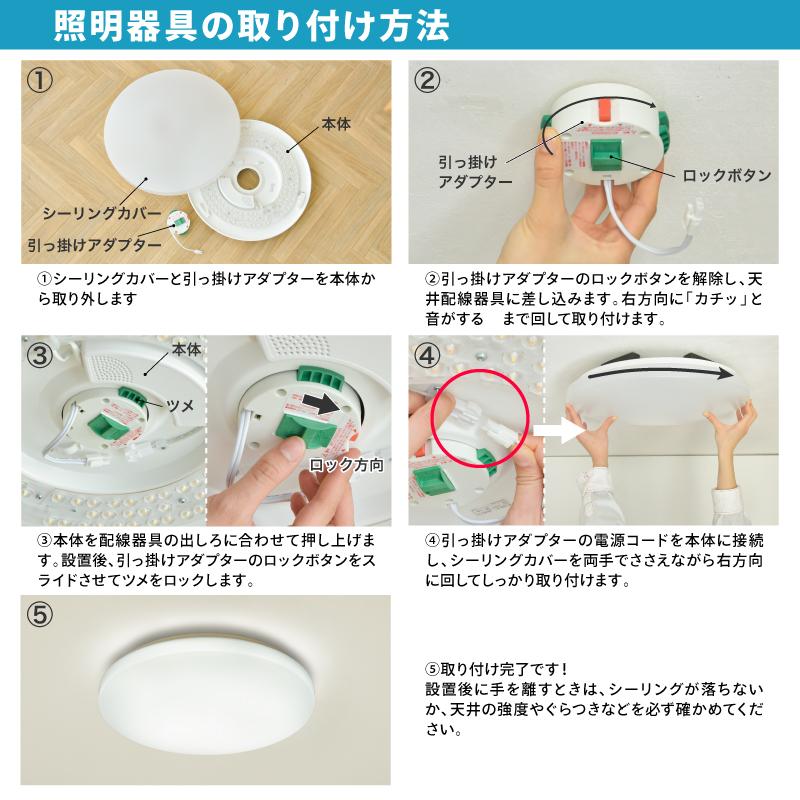 照明器具の取り付け方法

①

本体

シーリングカバー

引っ掛けアダプター

①シーリングカバーと引っ掛けアダプターを本体から取り外します

②

引っ掛けアダプター

ロックボタン

②引っ掛けアダプターのロックボタンを解除し、天井配線器具に差し込みます。右方向に「カチッ」と音がする　まで回して取り付けます。

③

本体

ツメ

ロック方向

③本体を配線器具の出しろに合わせて押し上げます。設置後、引っ掛けアダプターのロックボタンをスライドさせてツメをロックします。

④

④引っ掛けアダプターの電源コードを本体に接続し、シーリングカバーを両手でささえながら右方向に回してしっかり取り付けます。

⑤

⑤取り付け完了です！
設置後に手を離すときは、シーリングが落ちないか、天井の強度やぐらつきなどを必ず確かめてください。