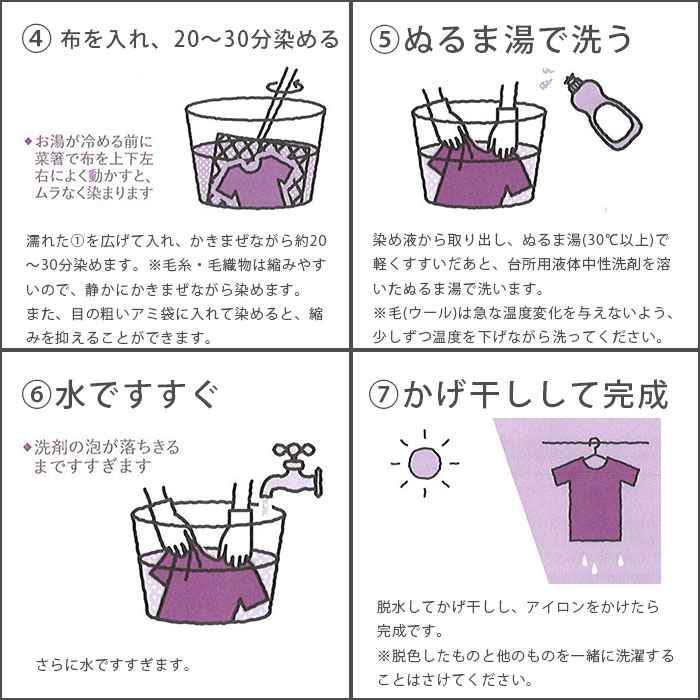 ④ 布を入れ、20～30分染める

◆お湯が冷める前に菜箸で布を上下左右によく動かすと、ムラなく染まります

濡れた①を広げて入れ、かきまぜながら約20～30分染めます。※毛糸・毛織物は縮みやすいので、静かにかきまぜながら染めます。
また、目の粗いアミ袋に入れて染めると、縮みを抑えることができます。

⑤ぬるま湯で洗う

染め液から取り出し、ぬるま湯(30℃以上)で軽くすすいだあと、台所用液体中性洗剤を溶いたぬるま湯で洗います。
※毛(ウール)は急な温度変化を与えないよう、少しずつ温度を下げながら洗ってください。

⑥水ですすぐ

◆洗剤の泡が落ちきるまですすぎます

さらに水ですすぎます。

⑦かげ干しして完成

脱水してかげ干しし、アイロンをかけたら完成です。
※脱色したものと他のものを一緒に洗濯することはさけてください。