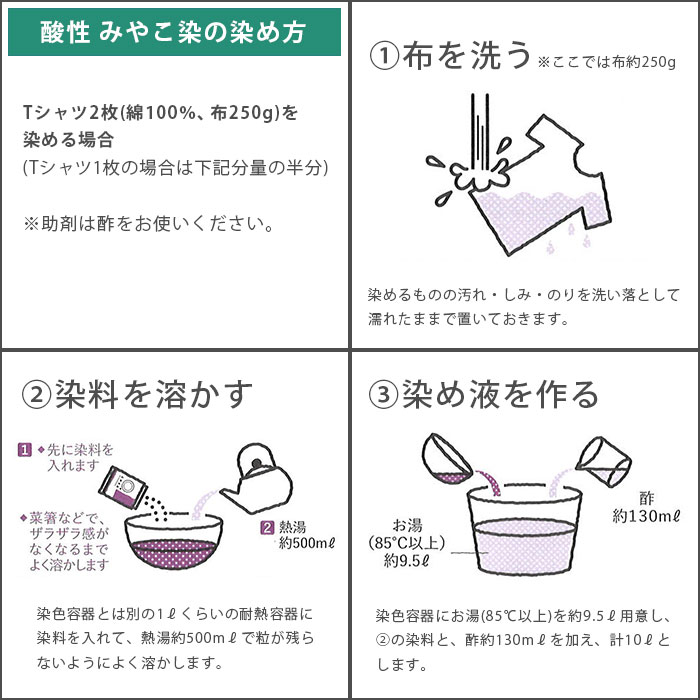 酸性 みやこ染の染め方

Tシャツ2枚(綿100%、布250g)を染める場合
(Tシャツ1枚の場合は下記分量の半分)

※助剤は酢をお使いください。

①布を洗う ※ここでは布約250g

染めるものの汚れ・しみ・のりを洗い落として濡れたままで置いておきます。

②染料を溶かす

1 ◆先に染料を入れます

◆菜箸などで、ザラザラ感がなくなるまでよく溶かします

2 熱湯 約500mℓ

染色容器とは別の1ℓくらいの耐熱容器に染料を入れて、熱湯約500mℓで粒が残らないようによく溶かします。

③染め液を作る

お湯 (85℃以上) 約9.5ℓ

酢 約130mℓ

染色容器にお湯(85℃以上)を約9.5ℓ用意し、②の染料と、酢約130mℓを加え、計10ℓとします。