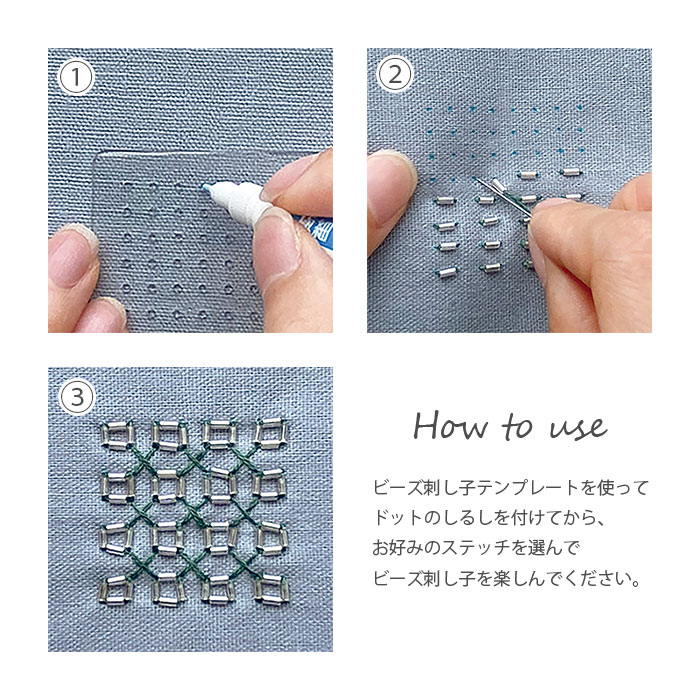 1

2

3

How to use

ビーズ刺し子テンプレートを使って
ドットのしるしを付けてから、
お好みのステッチを選んで
ビーズ刺し子を楽しんでください。