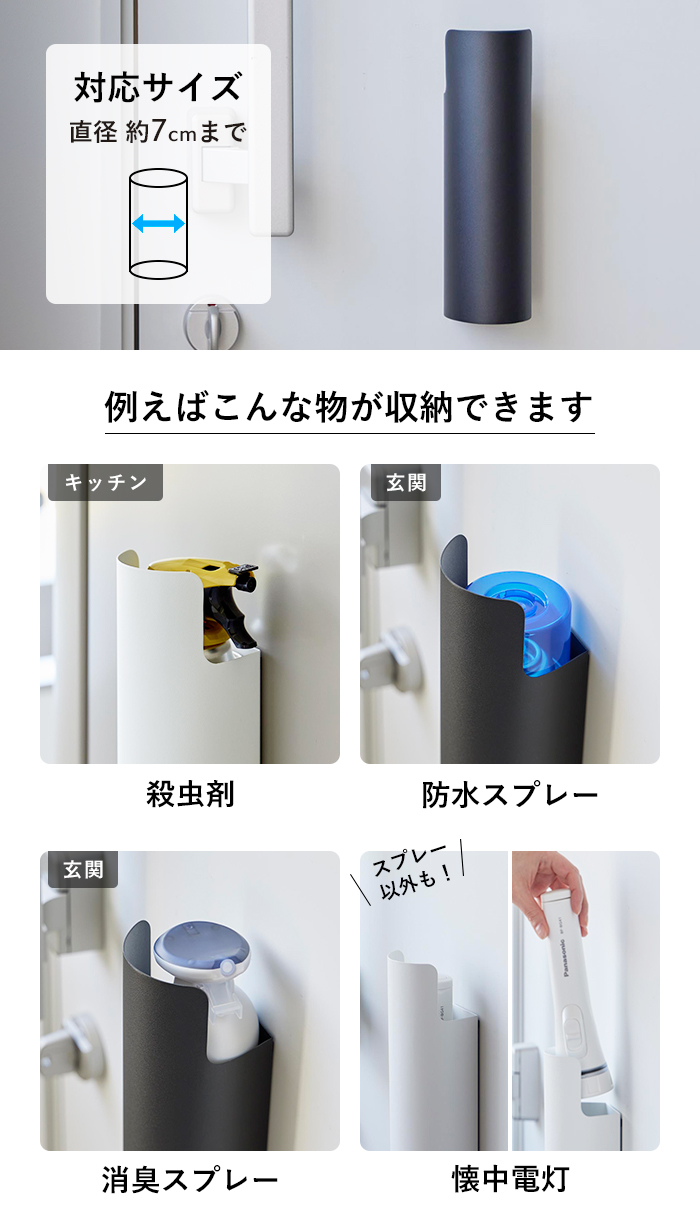 対応サイズ
直径 約7cmまで

例えばこんな物が収納できます

キッチン

殺虫剤

玄関

防水スプレー

玄関

消臭スプレー

スプレー以外も！

Panasonic

懐中電灯