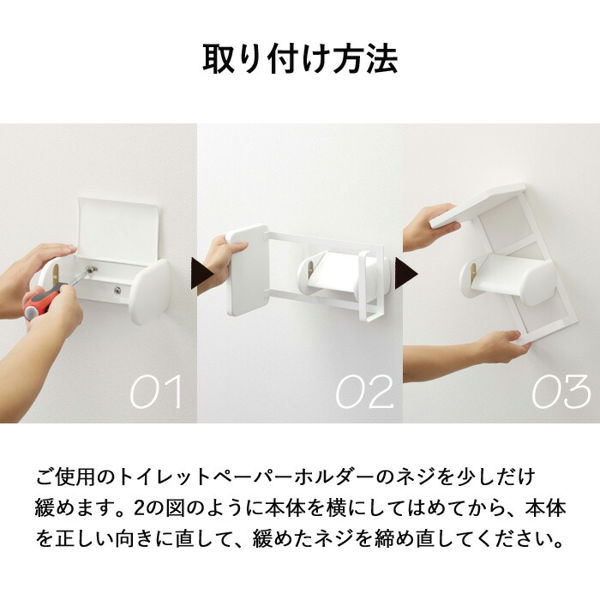 取り付け方法

01

02

03

ご使用のトイレットペーパーホルダーのネジを少しだけ緩めます。2の図のように本体を横にしてはめてから、本体を正しい向きに直して、緩めたネジを締め直してください。