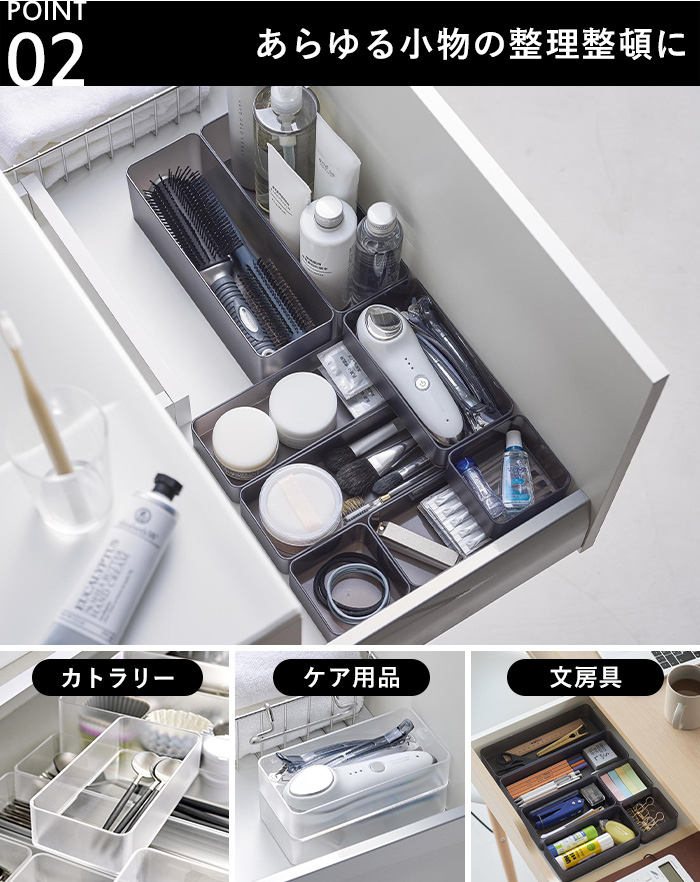 POINT
02
あらゆる小物の整理整頓に

EUCALYPTUS

カトラリー

ケア用品

文房具