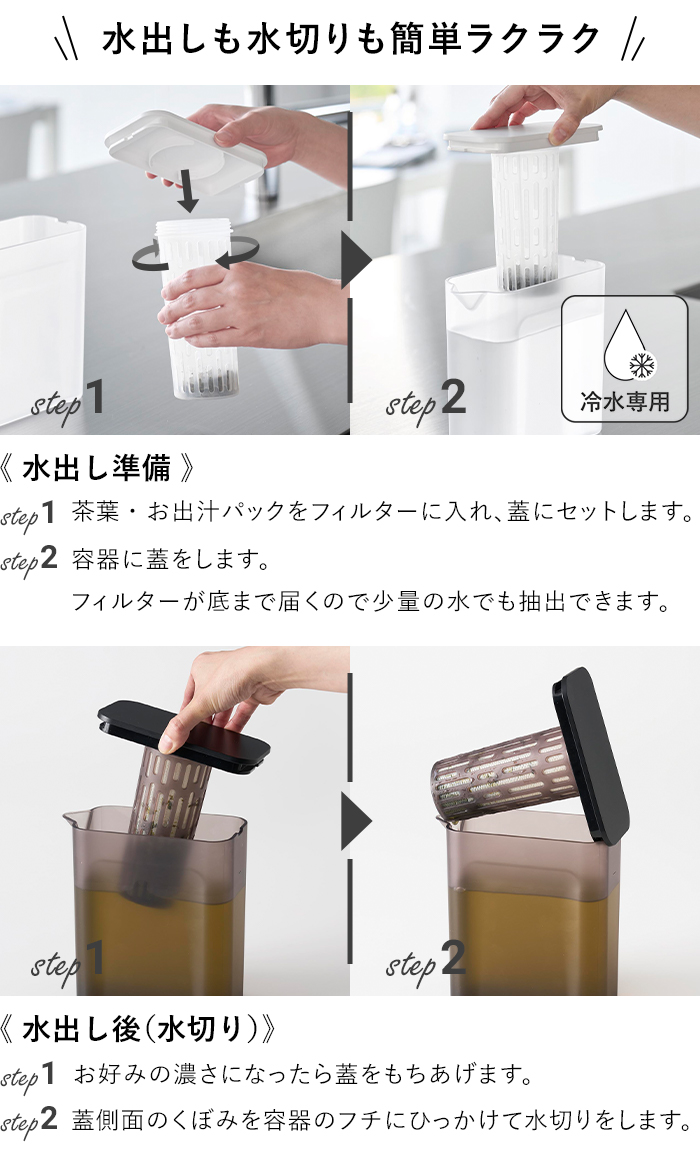 水出しも水切りも簡単ラクラク

step1

step2

冷水専用

《 水出し準備 》

step1 茶葉・お出汁パックをフィルターに入れ、蓋にセットします。

step2 容器に蓋をします。
フィルターが底まで届くので少量の水でも抽出できます。

step1

step2

《 水出し後(水切り)》

step1 お好みの濃さになったら蓋をもちあげます。

step2 蓋側面のくぼみを容器のフチにひっかけて水切りをします。