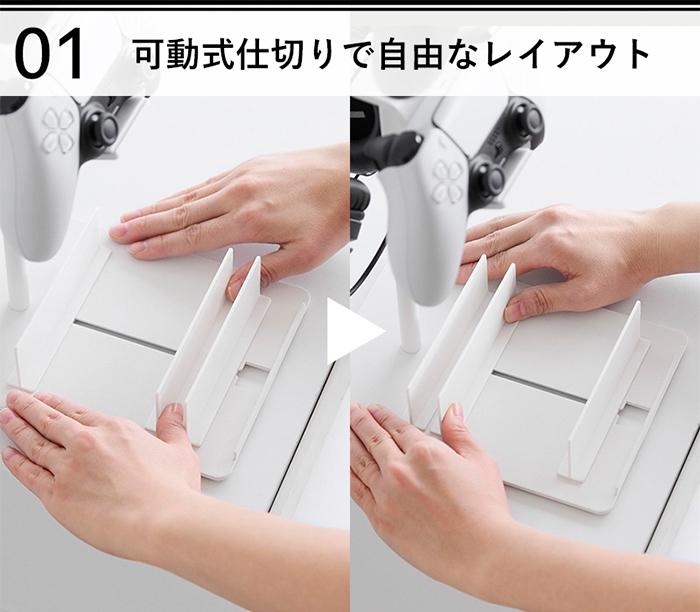 01 可動式仕切りで自由なレイアウト