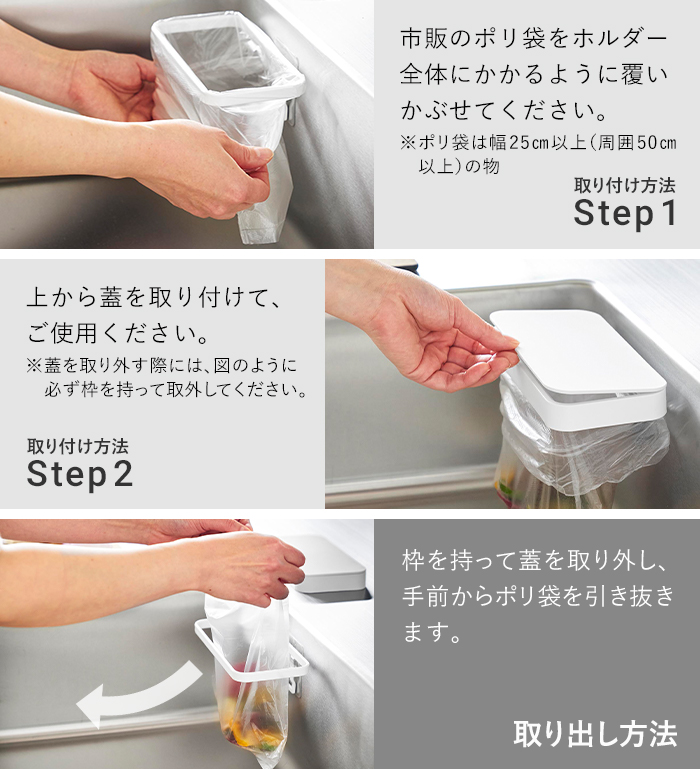 市販のポリ袋をホルダー全体にかかるように覆いかぶせてください。

※ポリ袋は幅25cm以上（周囲50cm以上）の物

取り付け方法
Step1

上から蓋を取り付けて、ご使用ください。

※蓋を取り外す際には、図のように必ず枠を持って取外してください。

取り付け方法
Step2

枠を持って蓋を取り外し、手前からポリ袋を引き抜きます。

取り出し方法