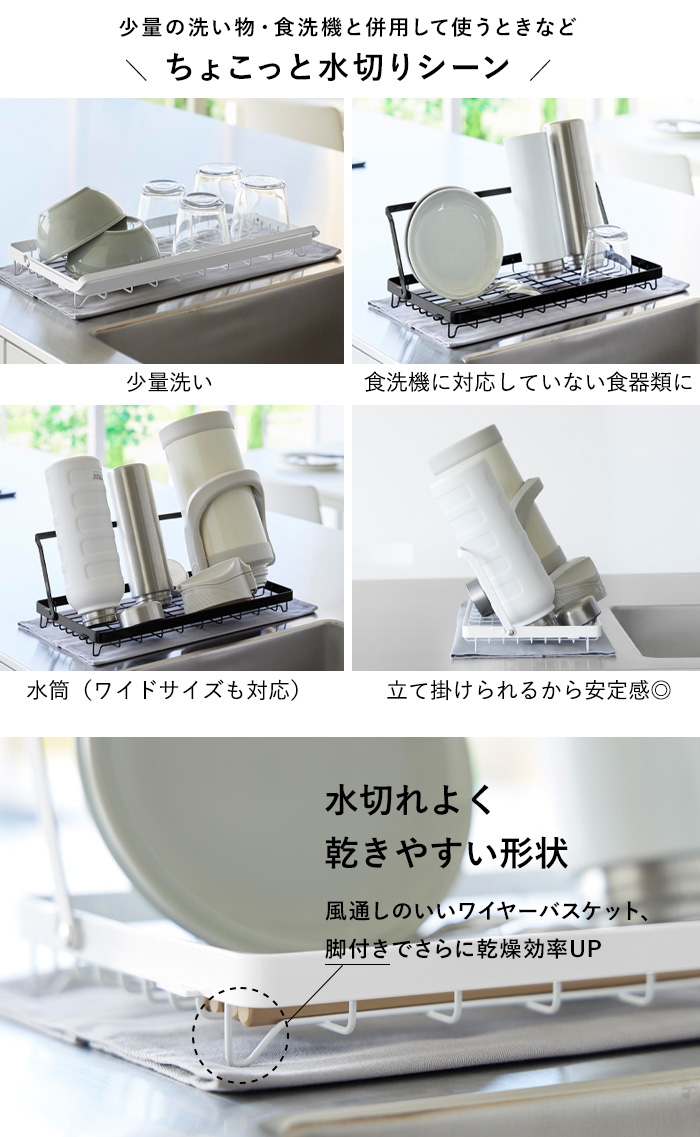 少量の洗い物・食洗機と併用して使うときなど

＼ ちょこっと水切りシーン ／

少量洗い

食洗機に対応していない食器類に

水筒（ワイドサイズも対応）

立て掛けられるから安定感◎

水切れよく
乾きやすい形状

風通しのいいワイヤーバスケット、
脚付きでさらに乾燥効率UP