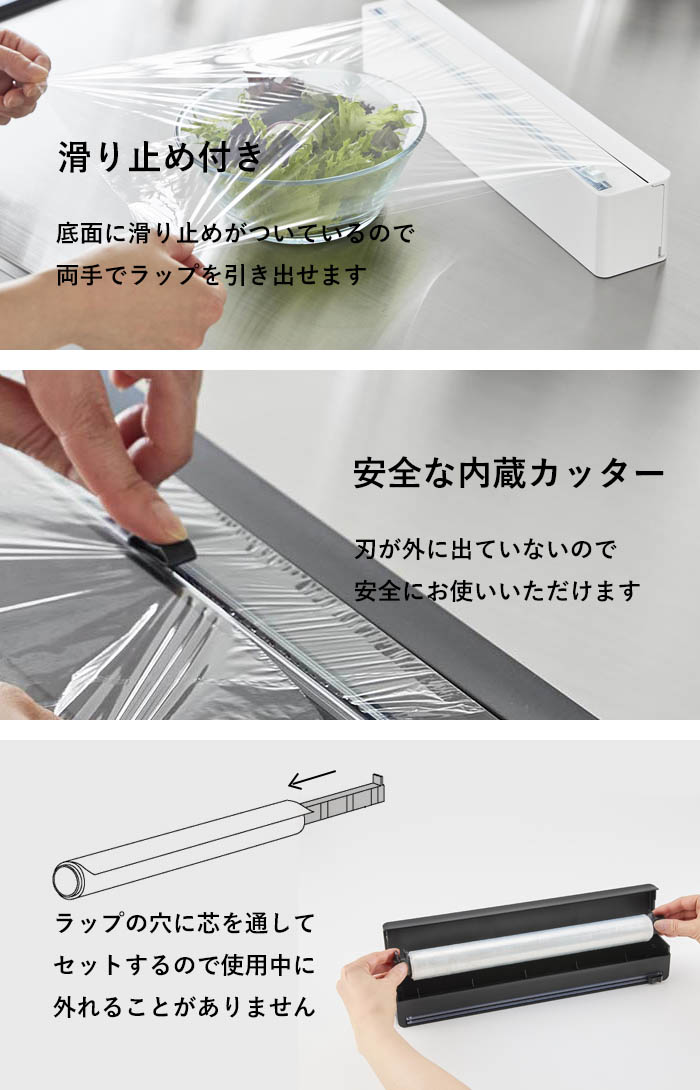 滑り止め付き

底面に滑り止めがついているので
両手でラップを引き出せます

安全な内蔵カッター

刃が外に出ていないので
安全にお使いいただけます

ラップの穴に芯を通して
セットするので使用中に
外れることがありません