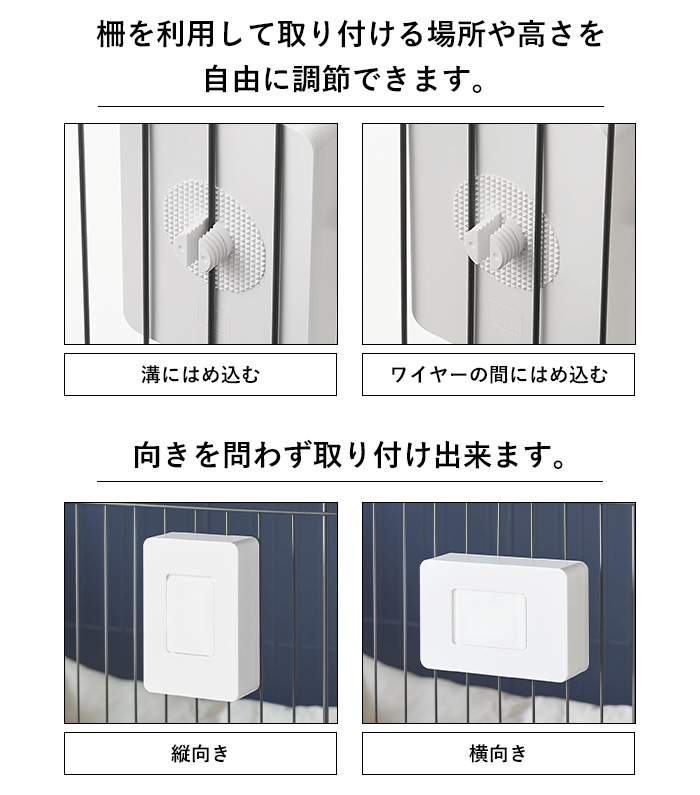 柵を利用して取り付ける場所や高さを自由に調節できます。

溝にはめ込む

ワイヤーの間にはめ込む

向きを問わず取り付け出来ます。

縦向き

横向き