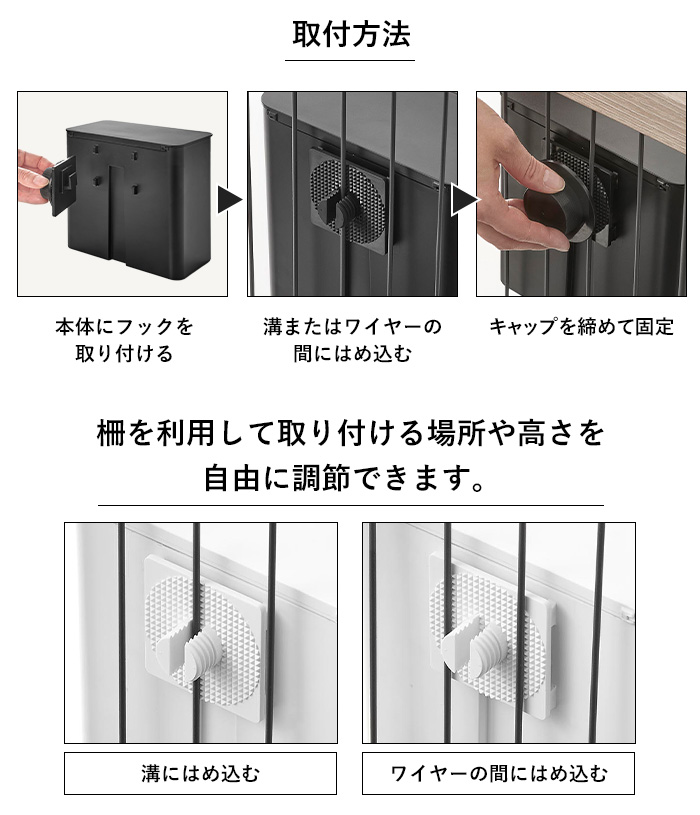 取付方法

本体にフックを取り付ける

溝またはワイヤーの間にはめ込む

キャップを締めて固定

柵を利用して取り付ける場所や高さを自由に調節できます。

溝にはめ込む

ワイヤーの間にはめ込む