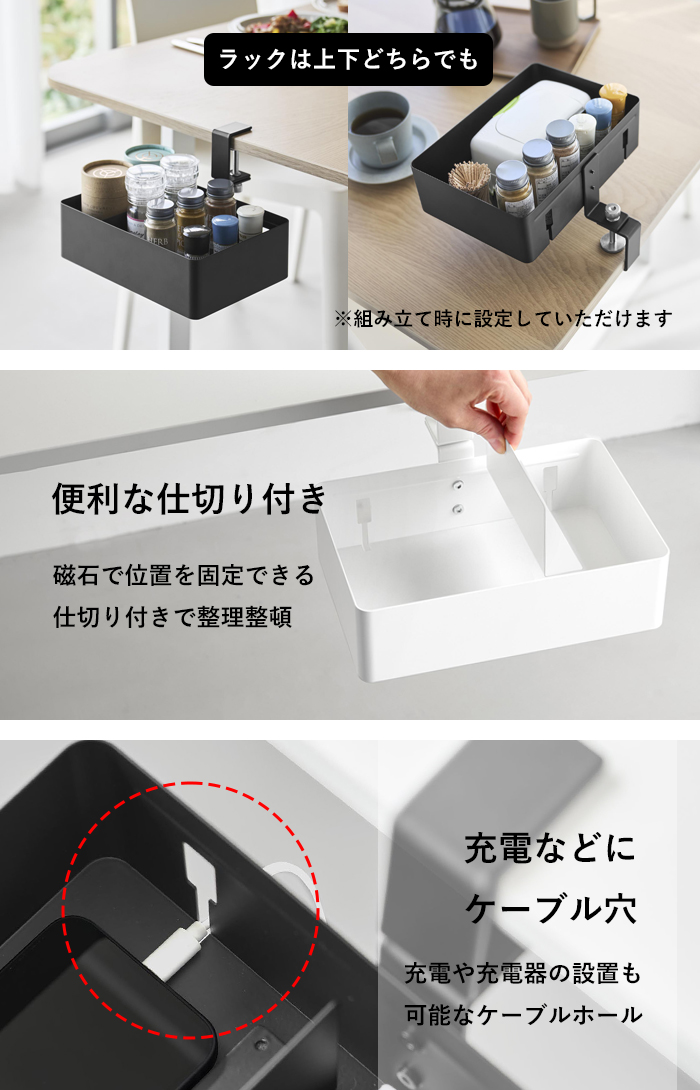 ラックは上下どちらでも

※組み立て時に設定していただけます

便利な仕切り付き

磁石で位置を固定できる
仕切り付きで整理整頓

充電などに
ケーブル穴

充電や充電器の設置も
可能なケーブルホール