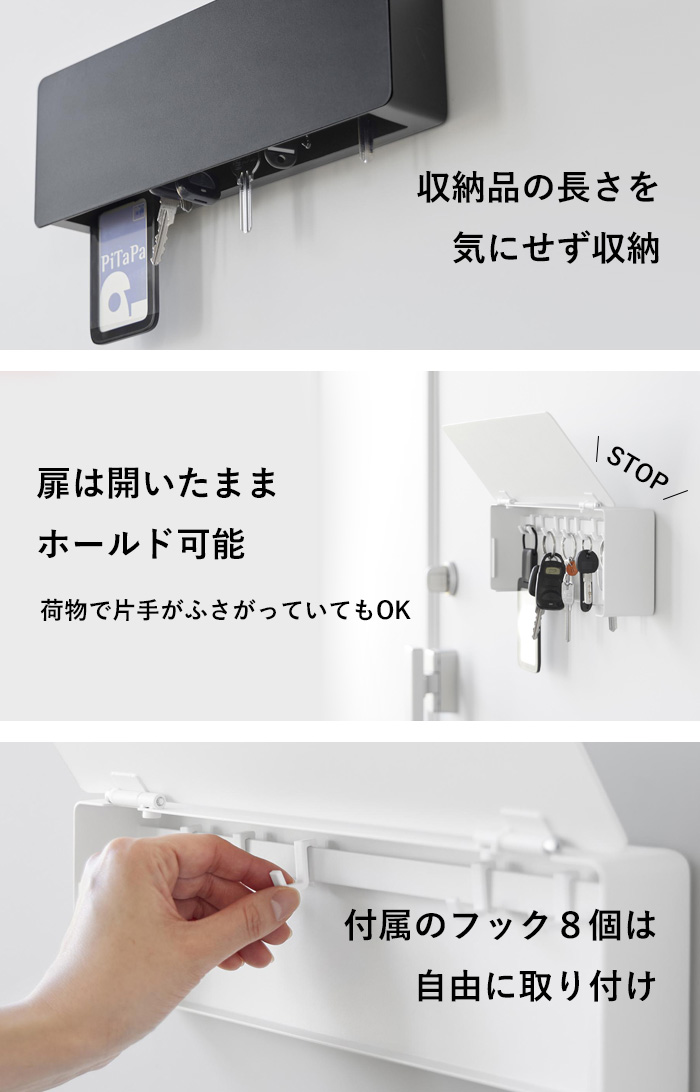 PiTaPa

収納品の長さを
気にせず収納

扉は開いたまま
ホールド可能

荷物で片手がふさがっていてもOK

STOP

付属のフック８個は
自由に取り付け