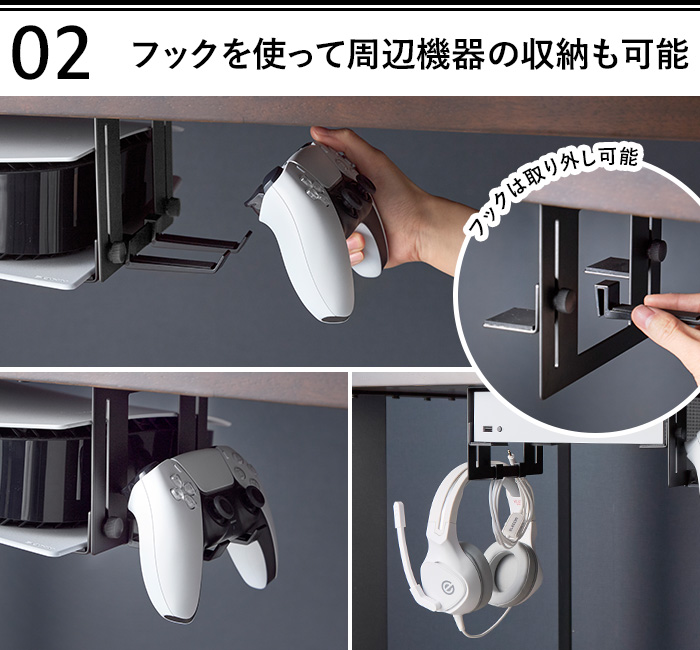 02 フックを使って周辺機器の収納も可能

フックは取り外し可能