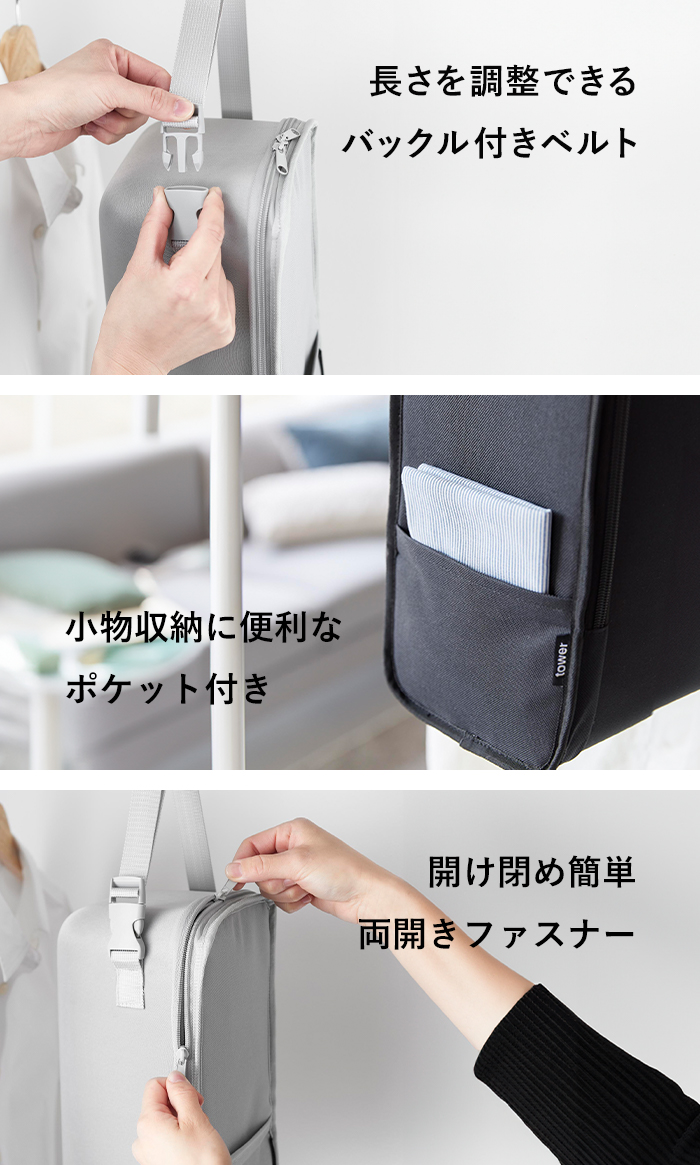 長さを調整できる
バックル付きベルト

小物収納に便利な
ポケット付き

tower

開け閉め簡単
両開きファスナー