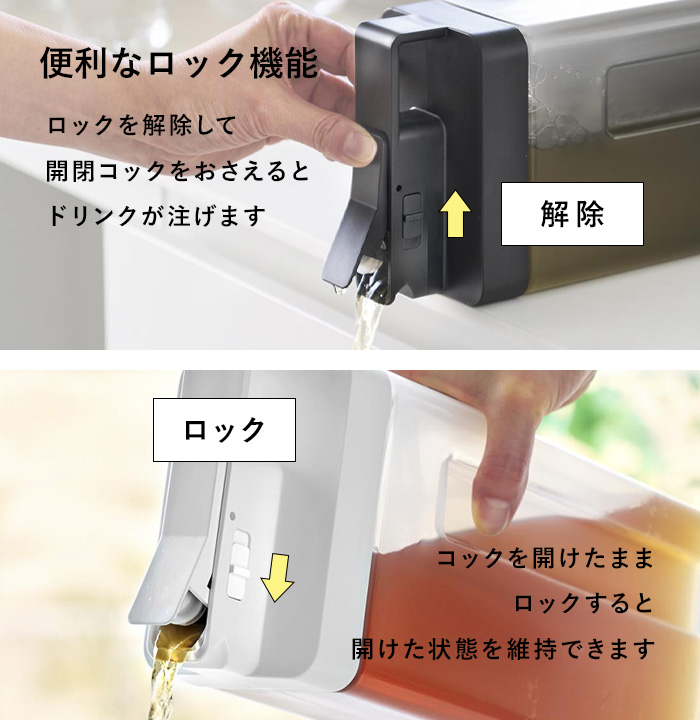 便利なロック機能

ロックを解除して
開閉コックをおさえると
ドリンクが注げます

解除

ロック

コックを開けたまま
ロックすると
開けた状態を維持できます