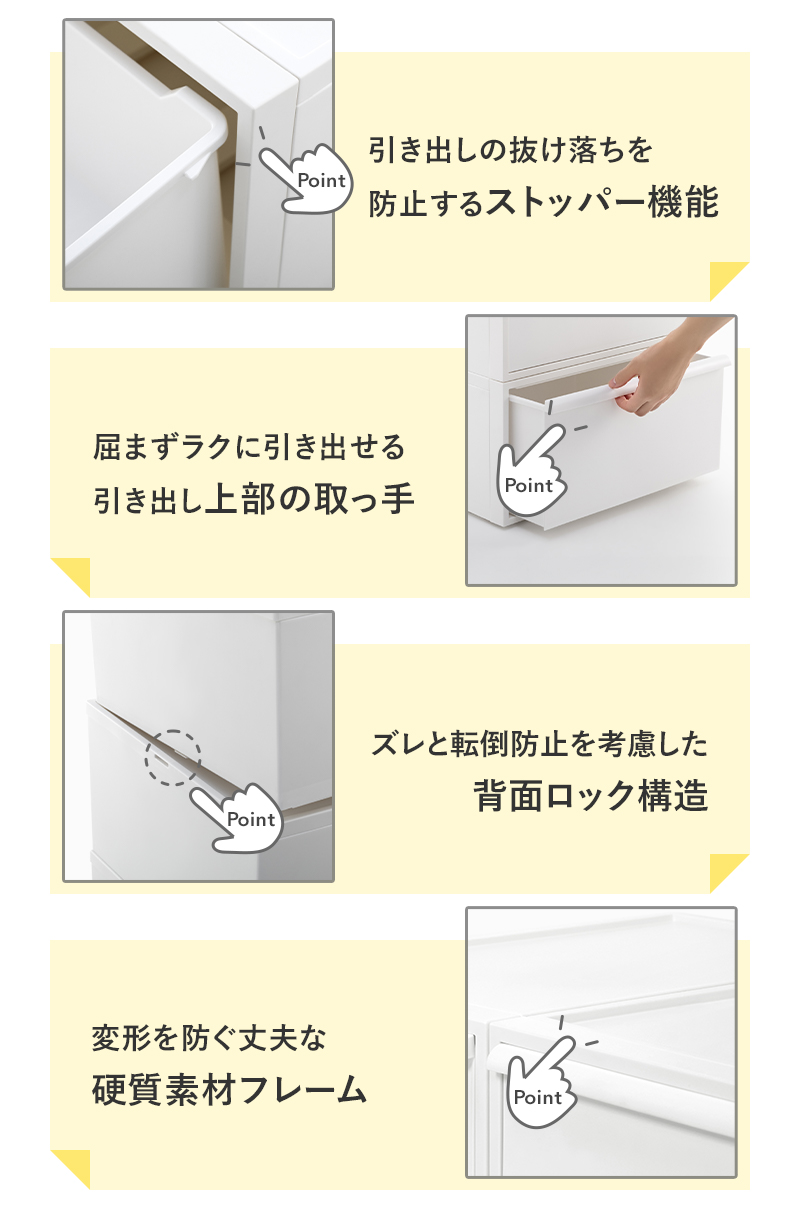 Point

引き出しの抜け落ちを
防止するストッパー機能

屈まずラクに引き出せる
引き出し上部の取っ手

Point

Point

ズレと転倒防止を考慮した
背面ロック構造

変形を防ぐ丈夫な
硬質素材フレーム

Point