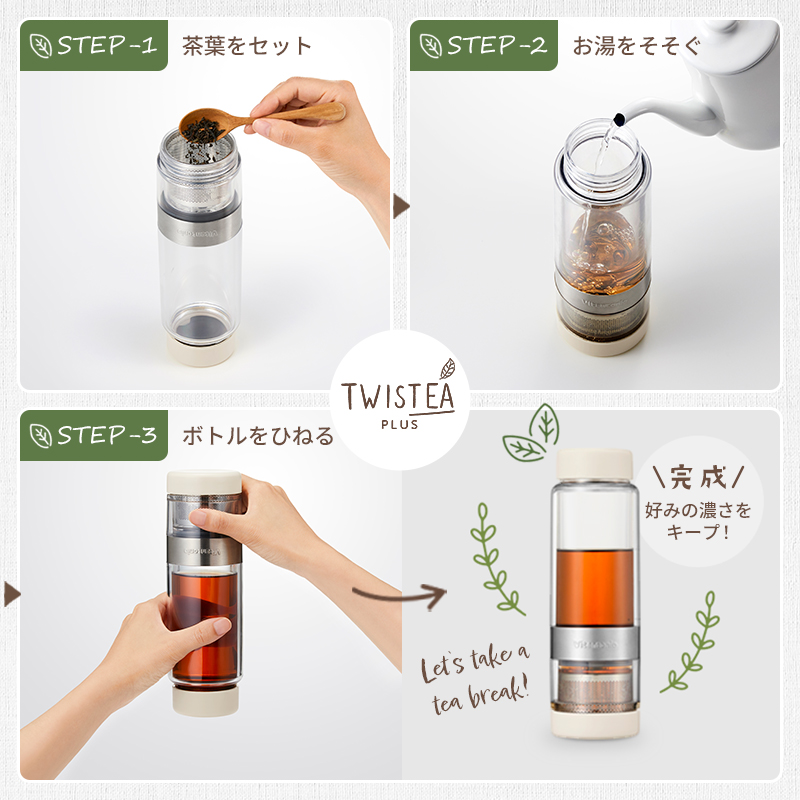 STEP-1 茶葉をセット

STEP-2 お湯をそそぐ

TWISTEA PLUS

STEP-3 ボトルをひねる

\完成/
好みの濃さをキープ!

Let's take a tea break!