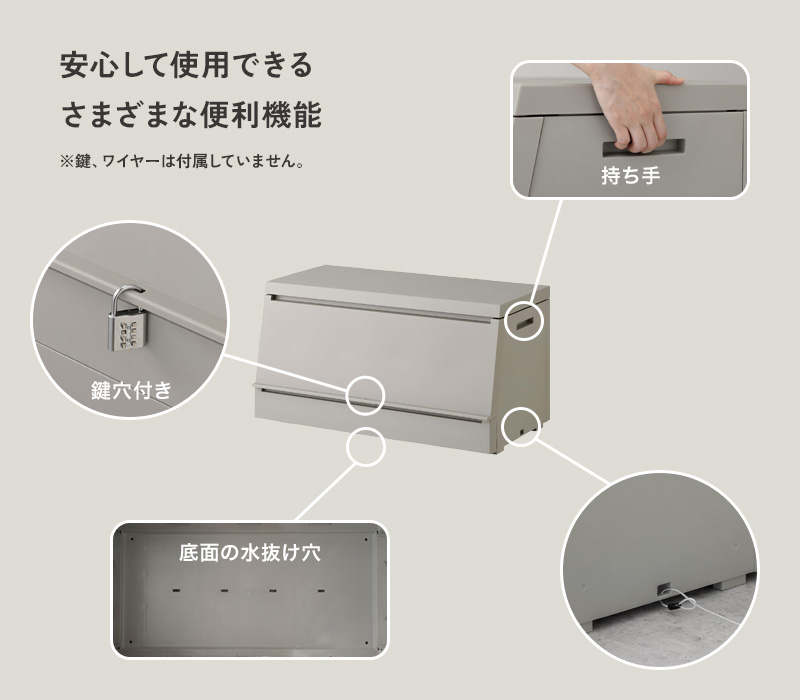 安心して使用できる
さまざまな便利機能

※鍵、ワイヤーは付属していません。

持ち手

鍵穴付き

底面の水抜け穴