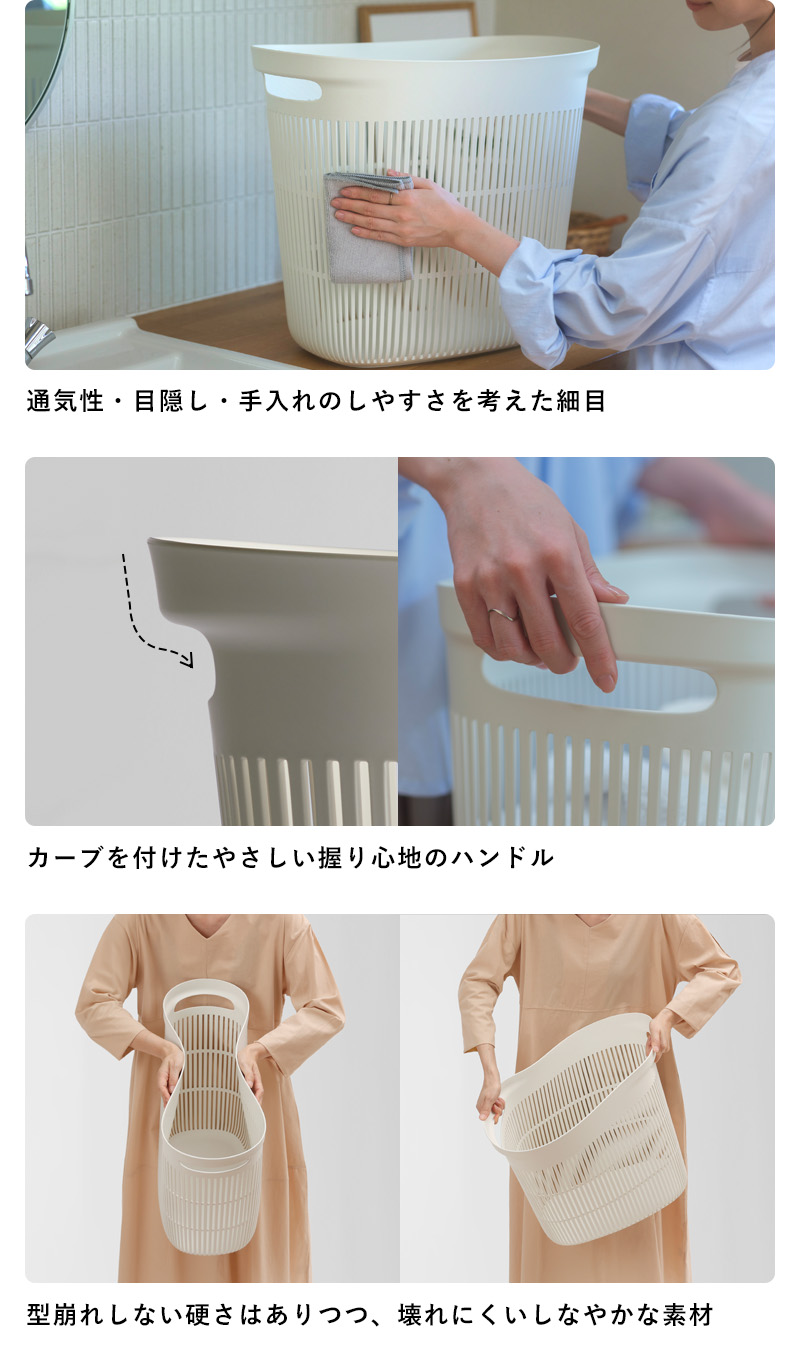 通気性・目隠し・手入れのしやすさを考えた細目

カーブを付けたやさしい握り心地のハンドル

型崩れしない硬さはありつつ、壊れにくいしなやかな素材