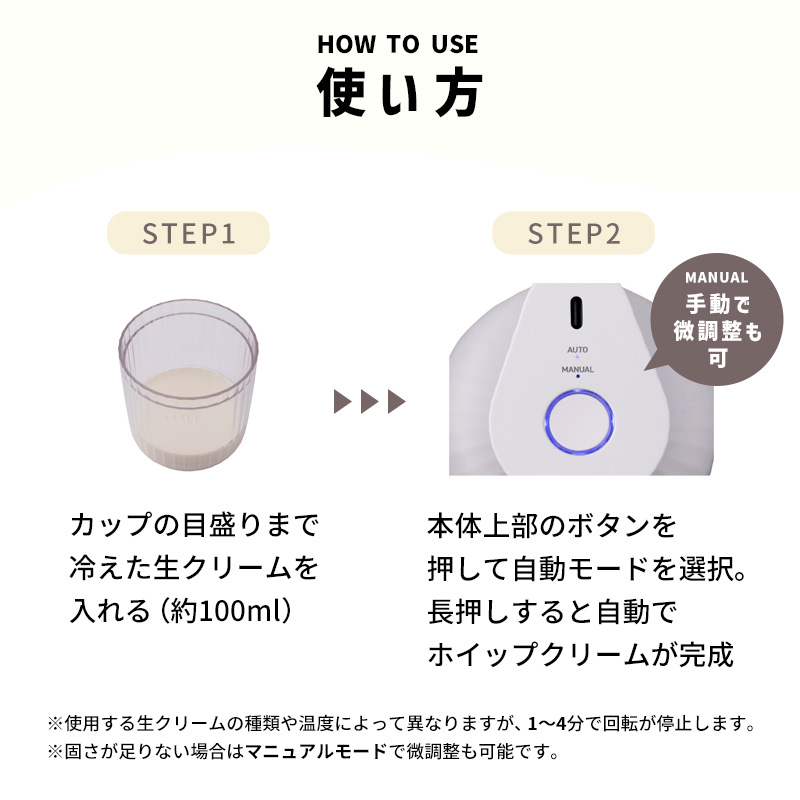 HOW TO USE
使い方

STEP1

カップの目盛りまで冷えた生クリームを入れる（約100ml）

STEP2

MANUAL
手動で微調整も可

AUTO
MANUAL

本体上部のボタンを押して自動モードを選択。長押しすると自動でホイップクリームが完成

※使用する生クリームの種類や温度によって異なりますが、1〜4分で回転が停止します。
※固さが足りない場合はマニュアルモードで微調整も可能です。