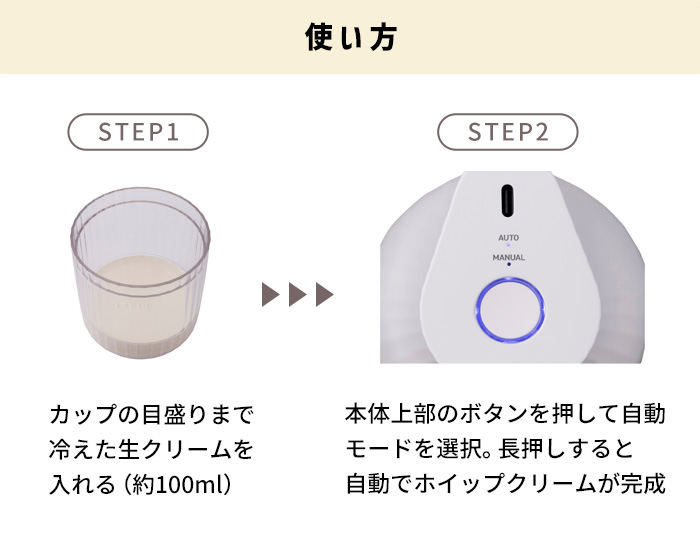 使い方

STEP1

カップの目盛りまで冷えた生クリームを入れる（約100ml）

STEP2

AUTO

MANUAL

本体上部のボタンを押して自動モードを選択。長押しすると自動でホイップクリームが完成