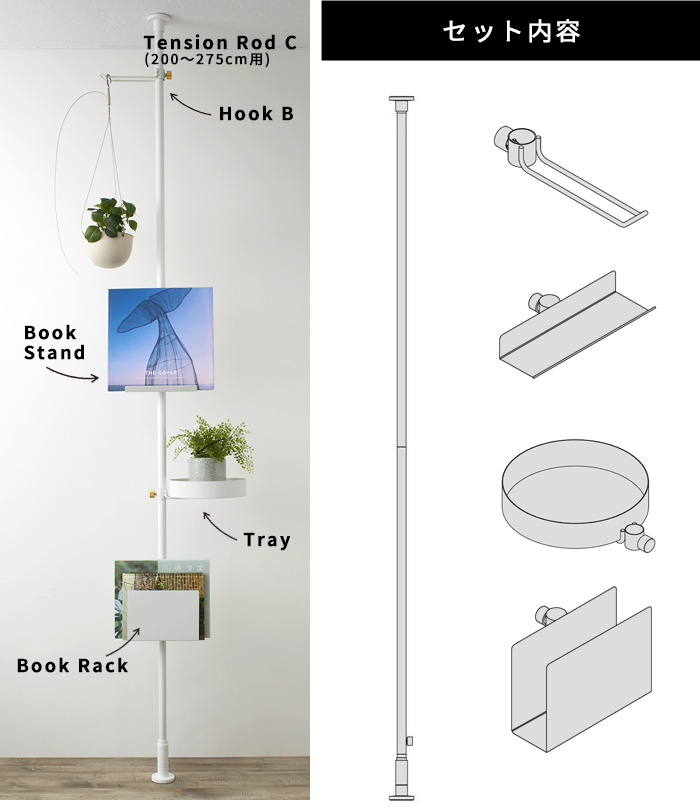 Tension Rod C
(200〜275cm用)

Hook B

Book Stand

THE COVER

Tray

Book Rack

セット内容