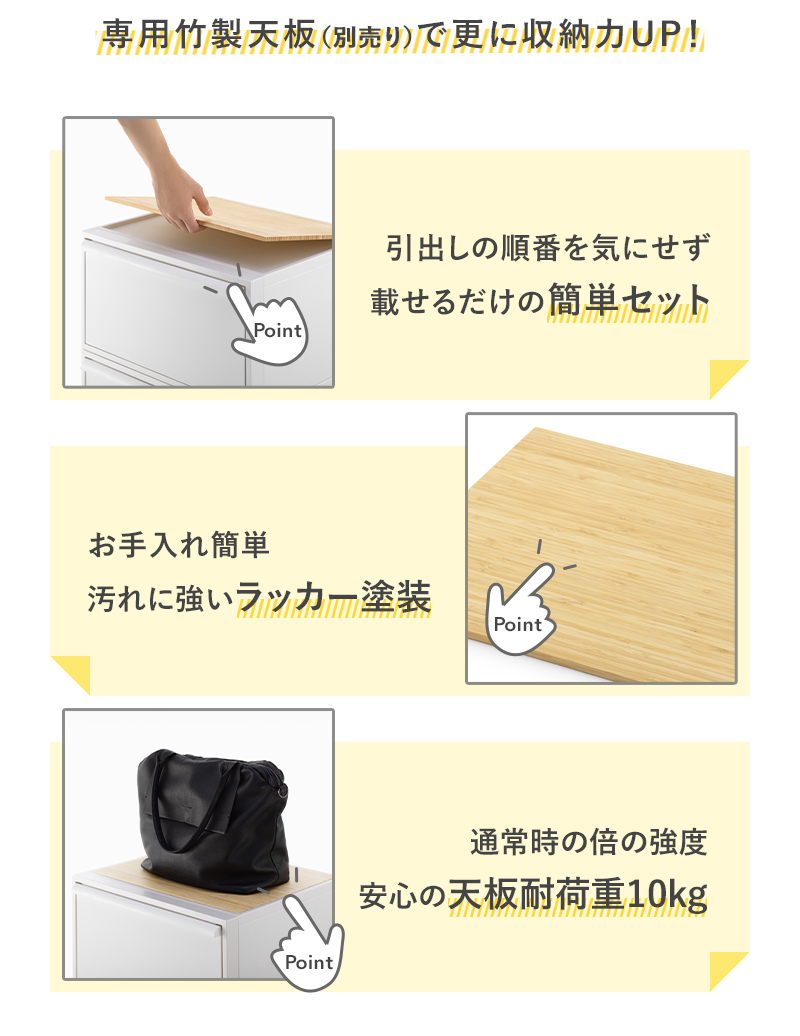 専用竹製天板(別売り)で更に収納力UP!

Point

引出しの順番を気にせず
載せるだけの簡単セット

お手入れ簡単
汚れに強いラッカー塗装

Point

Point

通常時の倍の強度
安心の天板耐荷重10kg