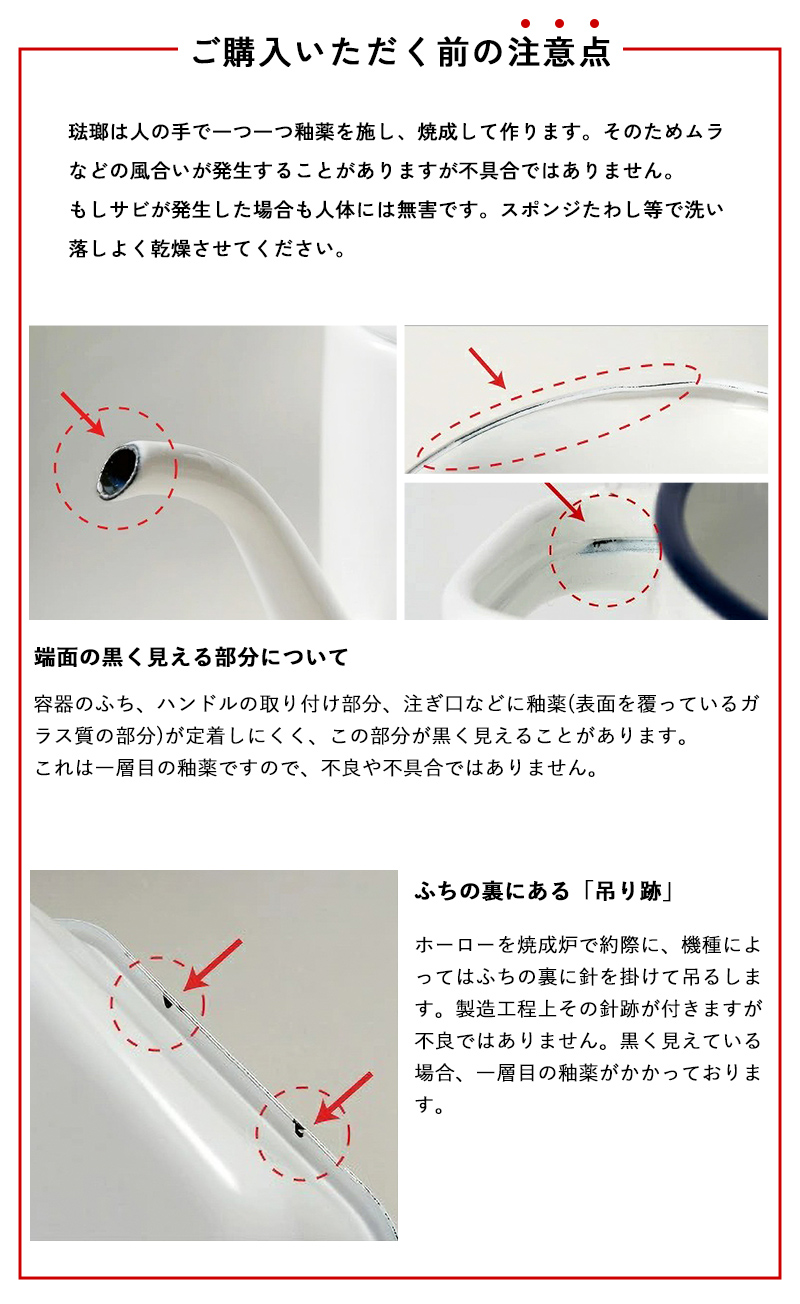 ご購入いただく前の注意点

琺瑯は人の手で一つ一つ釉薬を施し、焼成して作ります。そのためムラなどの風合いが発生することがありますが不具合ではありません。
もしサビが発生した場合も人体には無害です。スポンジたわし等で洗い落しよく乾燥させてください。

端面の黒く見える部分について

容器のふち、ハンドルの取り付け部分、注ぎ口などに釉薬(表面を覆っているガラス質の部分)が定着しにくく、この部分が黒く見えることがあります。
これは一層目の釉薬ですので、不良や不具合ではありません。

ふちの裏にある「吊り跡」

ホーローを焼成炉で約際に、機種によってはふちの裏に針を掛けて吊るします。製造工程上その針跡が付きますが不良ではありません。黒く見えている場合、一層目の釉薬がかかっております。