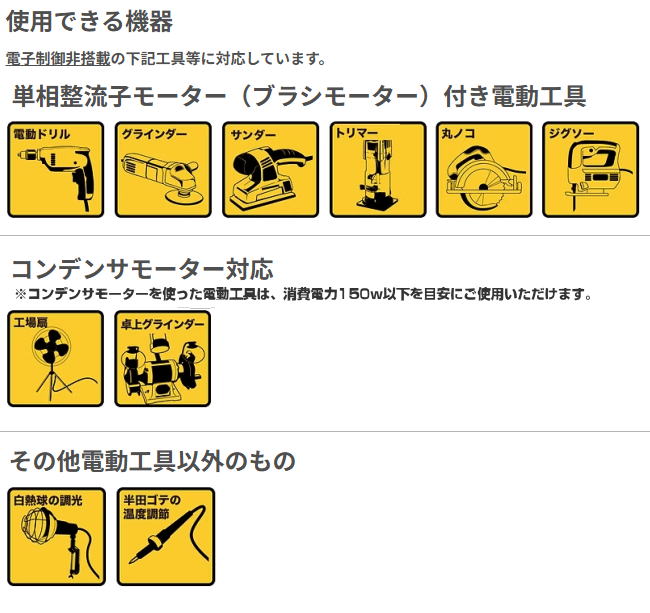 使用できる機器

電子制御非搭載の下記工具等に対応しています。

単相整流子モーター（ブラシモーター）付き電動工具

電動ドリル

グラインダー

サンダー

トリマー

丸ノコ

ジグソー

コンデンサモーター対応

※コンデンサモーターを使った電動工具は、消費電力150w以下を目安にご使用いただけます。

工場扇

卓上グラインダー

その他電動工具以外のもの

白熱球の調光

半田ゴテの温度調節