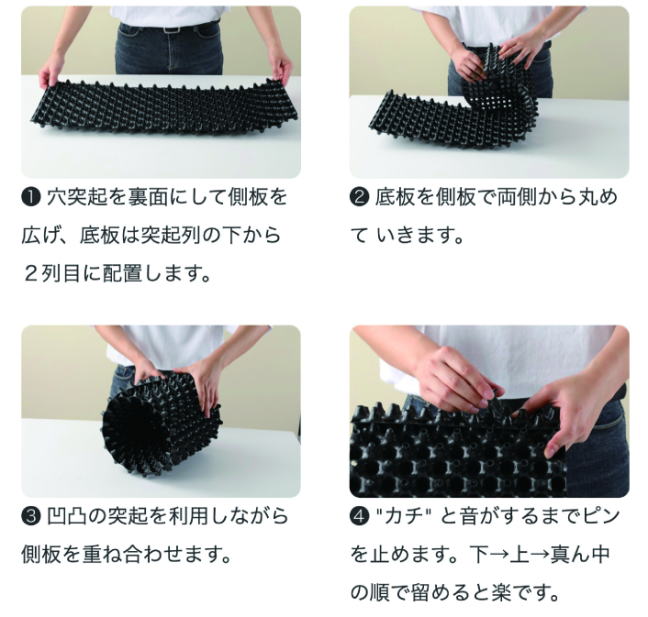 ❶ 穴突起を裏面にして側板を広げ、底板は突起列の下から２列目に配置します。

❷ 底板を側板で両側から丸めて いきます。

❸ 凹凸の突起を利用しながら側板を重ね合わせます。

❹ "カチ" と音がするまでピンを止めます。下→上→真ん中の順で留めると楽です。