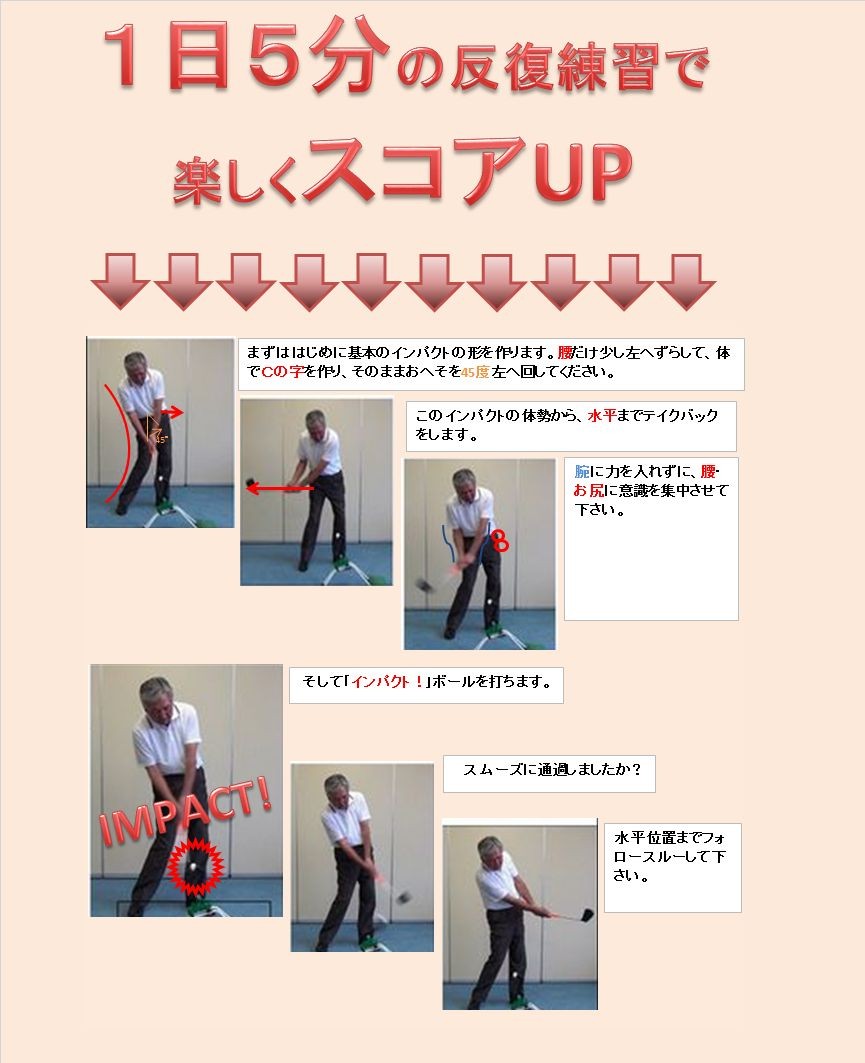 1日5分の反復練習で

楽しくスコアUP

まずははじめに基本のインパクトの形を作ります。腰だけ少し左へずらして、体でCの字を作り、そのままおへそを45度左へ回してください。

45°

このインパクトの体勢から、水平までテイクバックをします。

腕に力を入れずに、腰・お尻に意識を集中させて下さい。

そして「インパクト！」ボールを打ちます。

IMPACT!

スムーズに通過しましたか？

水平位置までフォロースルーして下さい。