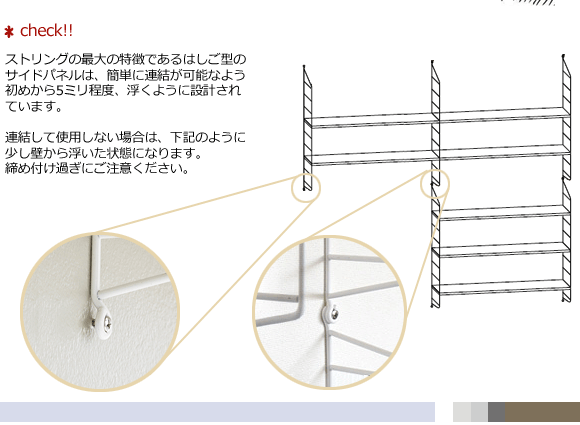 ✱ check!!

ストリングの最大の特徴であるはしご型のサイドパネルは、簡単に連結が可能なよう初めから5ミリ程度、浮くように設計されています。

連結して使用しない場合は、下記のように少し壁から浮いた状態になります。
締め付け過ぎにご注意ください。