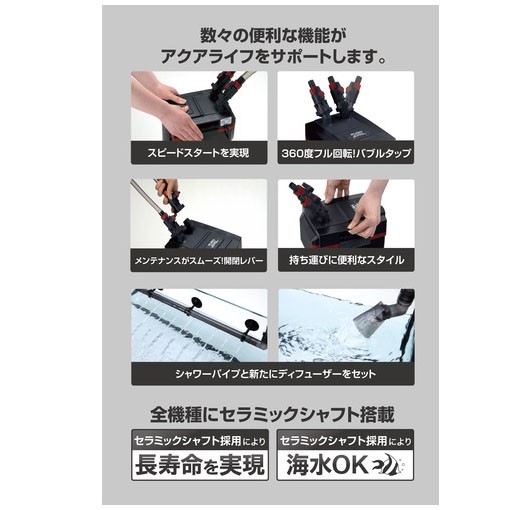 数々の便利な機能が
アクアライフをサポートします。

スピードスタートを実現

360度フル回転!バブルタップ

メンテナンスがスムーズ!開閉レバー

持ち運びに便利なスタイル

シャワーパイプと新たにディフューザーをセット

全機種にセラミックシャフト搭載

セラミックシャフト採用により
長寿命を実現

セラミックシャフト採用により
海水OK