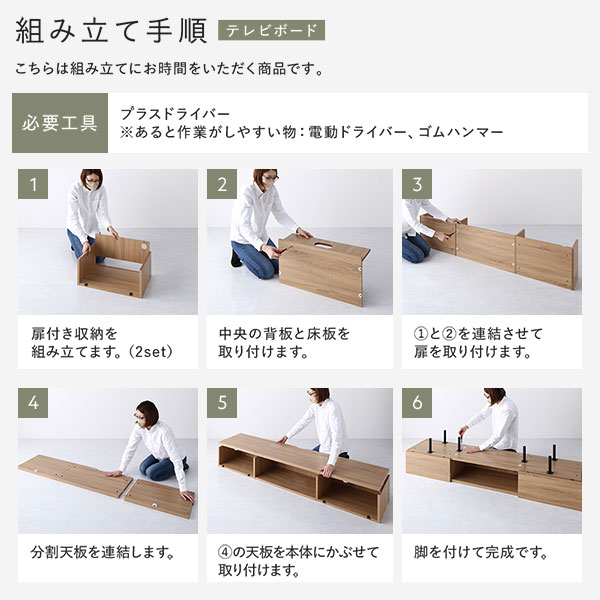 組み立て手順 テレビボード

こちらは組み立てにお時間をいただく商品です。

必要工具

プラスドライバー
※あると作業がしやすい物：電動ドライバー、ゴムハンマー

1

扉付き収納を組み立てます。（2set）

2

中央の背板と床板を取り付けます。

3

①と②を連結させて扉を取り付けます。

4

分割天板を連結します。

5

④の天板を本体にかぶせて取り付けます。

6

脚を付けて完成です。