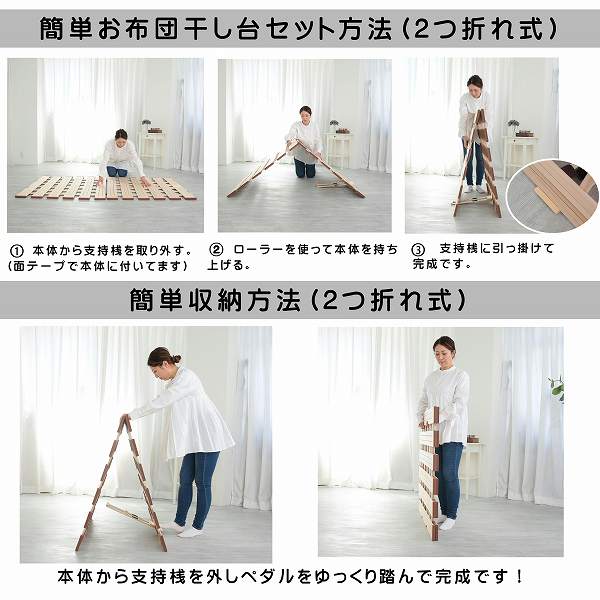 簡単お布団干し台セット方法（2つ折れ式）

① 本体から支持桟を取り外す。（面テープで本体に付いてます）

② ローラーを使って本体を持ち上げる。

③ 支持桟に引っ掛けて完成です。

簡単収納方法（2つ折れ式）

本体から支持桟を外しペダルをゆっくり踏んで完成です！