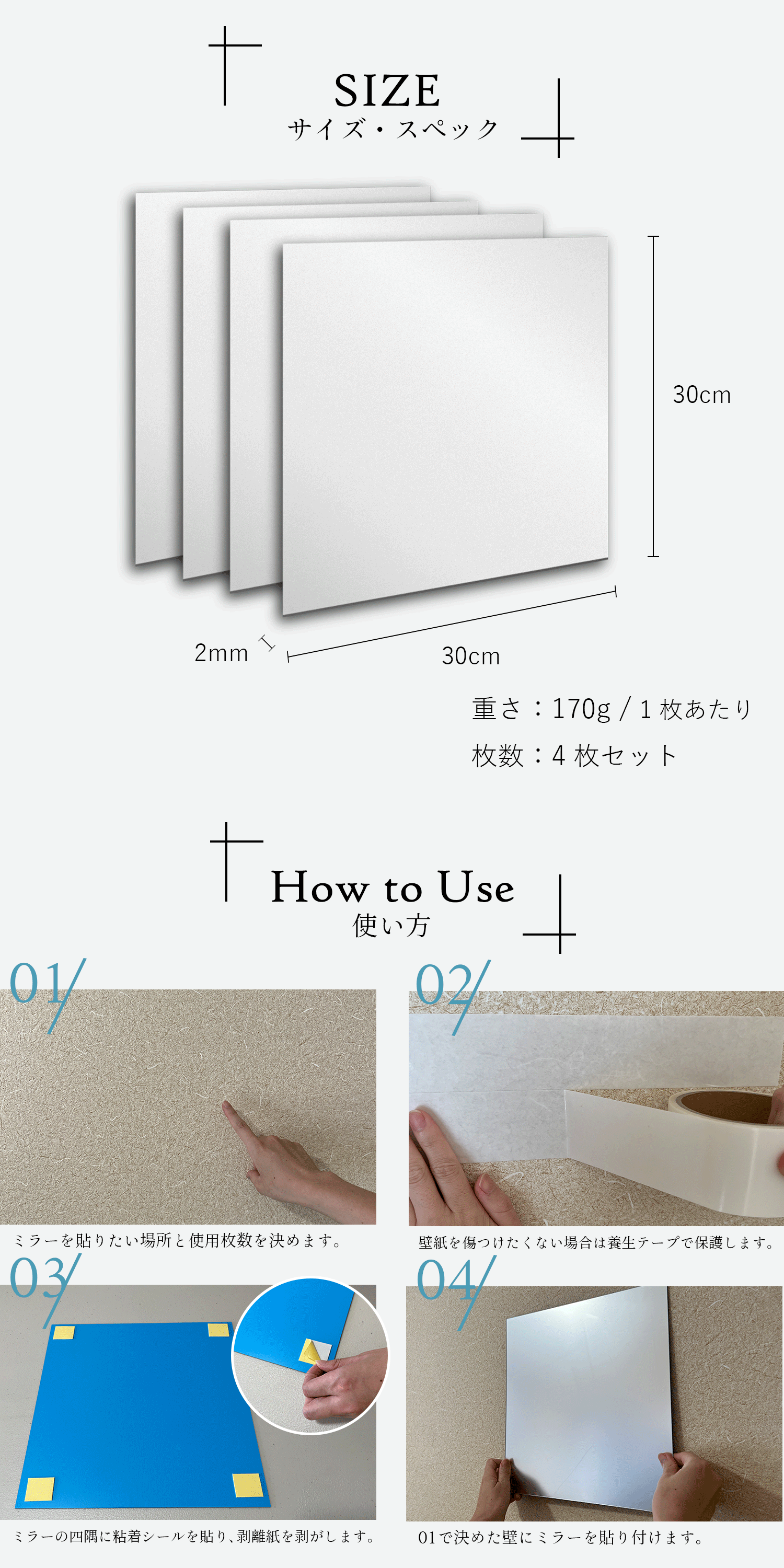 SIZE
サイズ・スペック

30cm

2mm

30cm

重さ：170g / 1 枚あたり
枚数：4 枚セット

How to Use
使い方

01

ミラーを貼りたい場所と使用枚数を決めます。

02

壁紙を傷つけたくない場合は養生テープで保護します。

03

ミラーの四隅に粘着シールを貼り、剥離紙を剥がします。

04

01で決めた壁にミラーを貼り付けます。