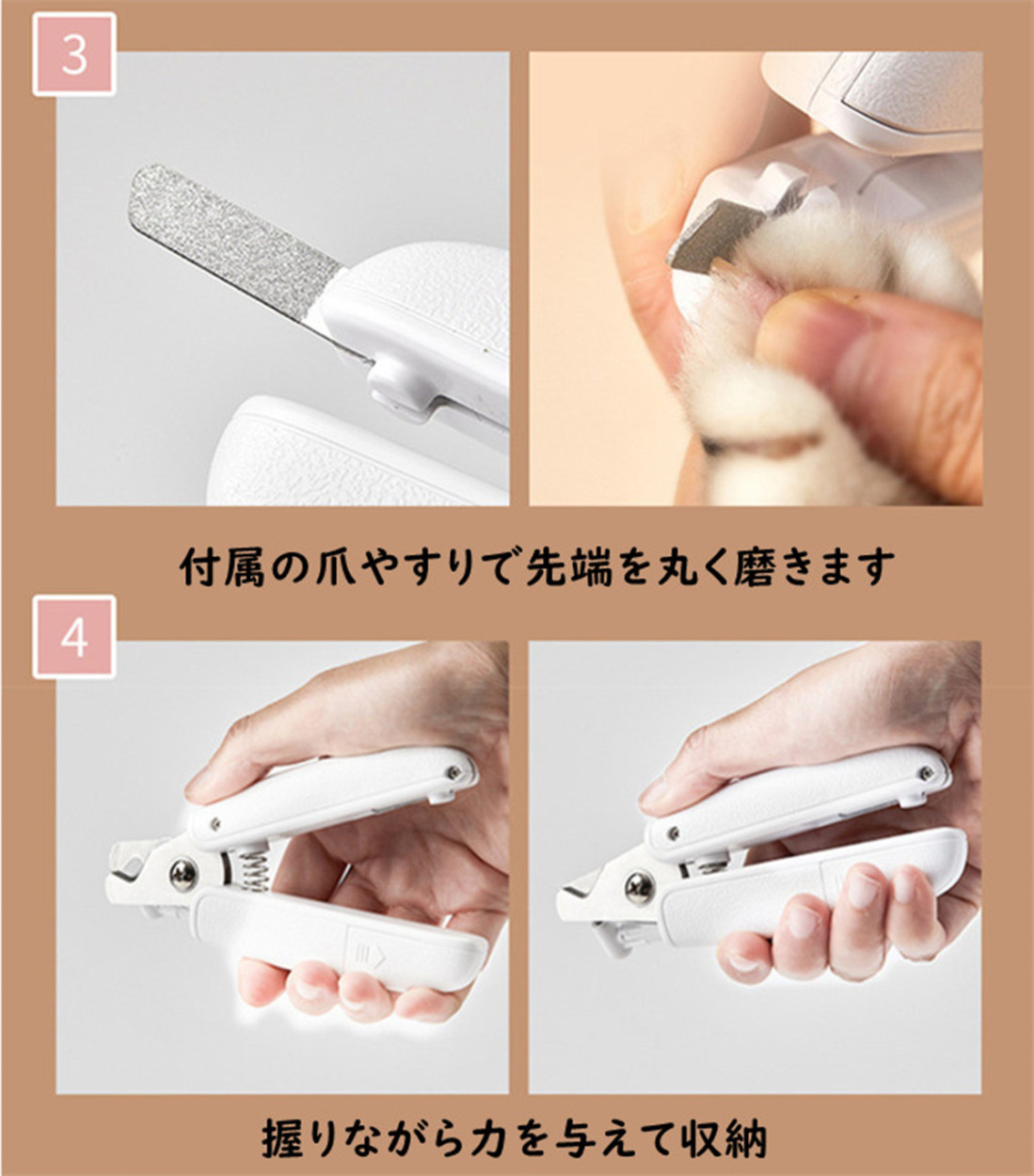 3

付属の爪やすりで先端を丸く磨きます

4

握りながら力を与えて収納