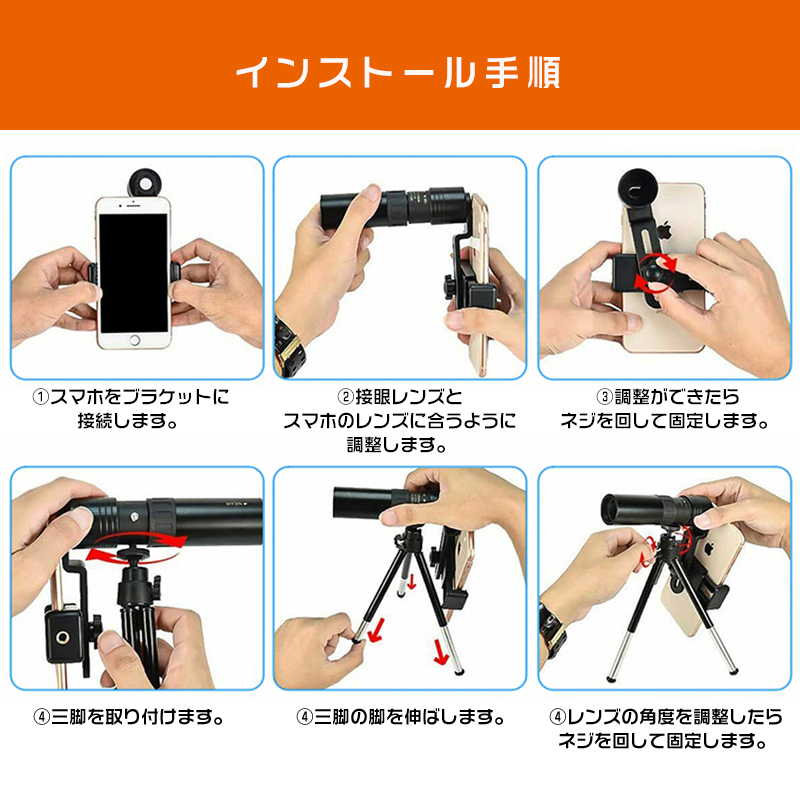 インストール手順

①スマホをブラケットに接続します。

②接眼レンズとスマホのレンズに合うように調整します。

③調整ができたらネジを回して固定します。

④三脚を取り付けます。

④三脚の脚を伸ばします。

④レンズの角度を調整したらネジを回して固定します。